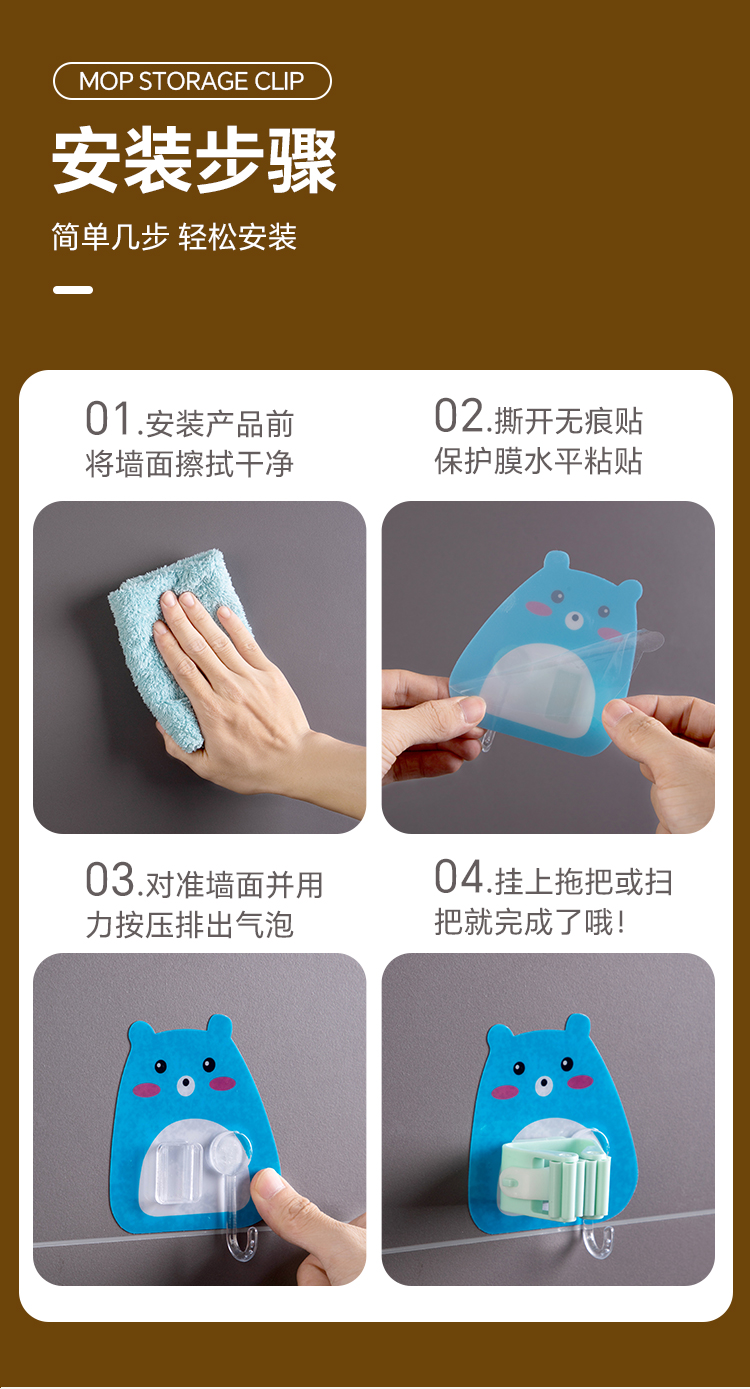 MOP STORAGE CLIP

安装步骤

简单几步 轻松安装

01.安装产品前将墙面擦拭干净

02.撕开无痕贴保护膜水平粘贴

03.对准墙面并用力按压排出气泡

04.挂上拖把或扫把就完成了哦!