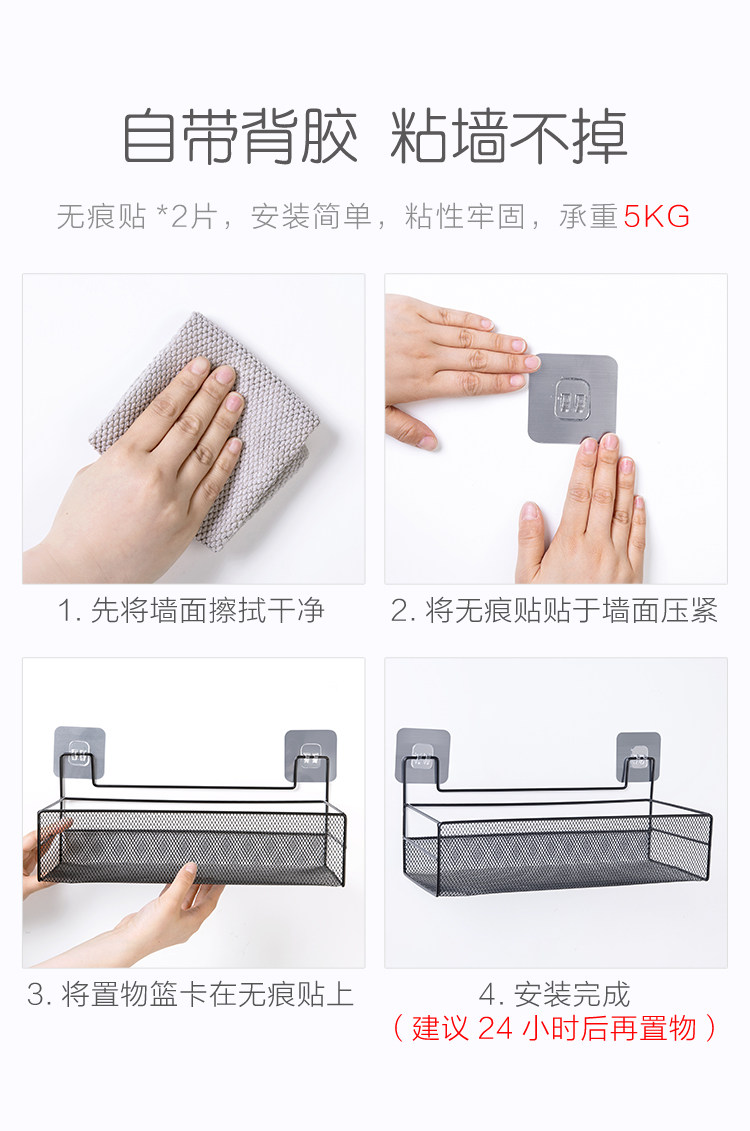 自带背胶 粘墙不掉

无痕贴 *2片，安装简单，粘性牢固，承重5KG

1. 先将墙面擦拭干净

2. 将无痕贴贴于墙面压紧

3. 将置物篮卡在无痕贴上

4. 安装完成
（建议 24 小时后再置物）