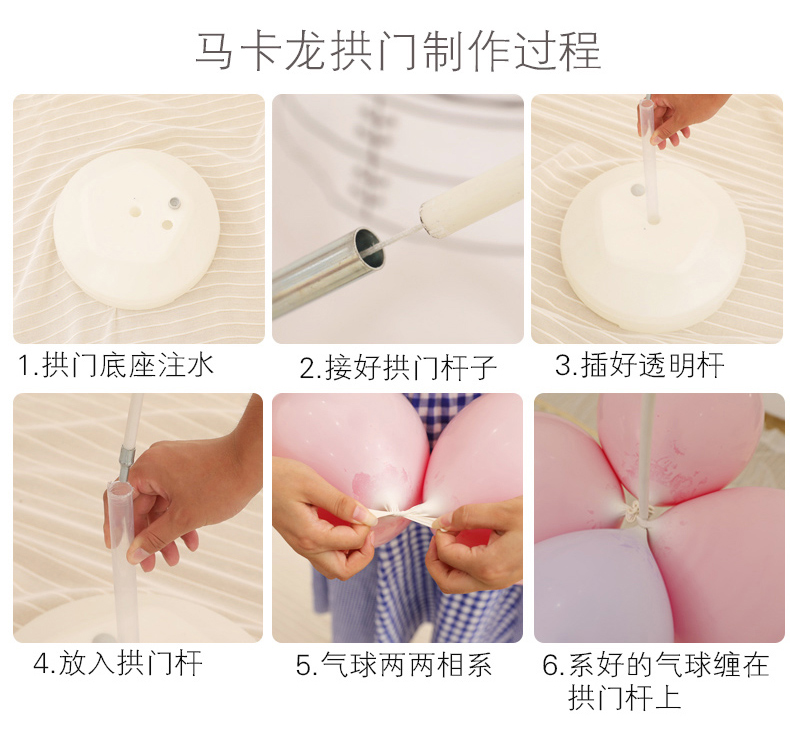 马卡龙拱门制作过程

1.拱门底座注水

2.接好拱门杆子

3.插好透明杆

4.放入拱门杆

5.气球两两相系

6.系好的气球缠在拱门杆上