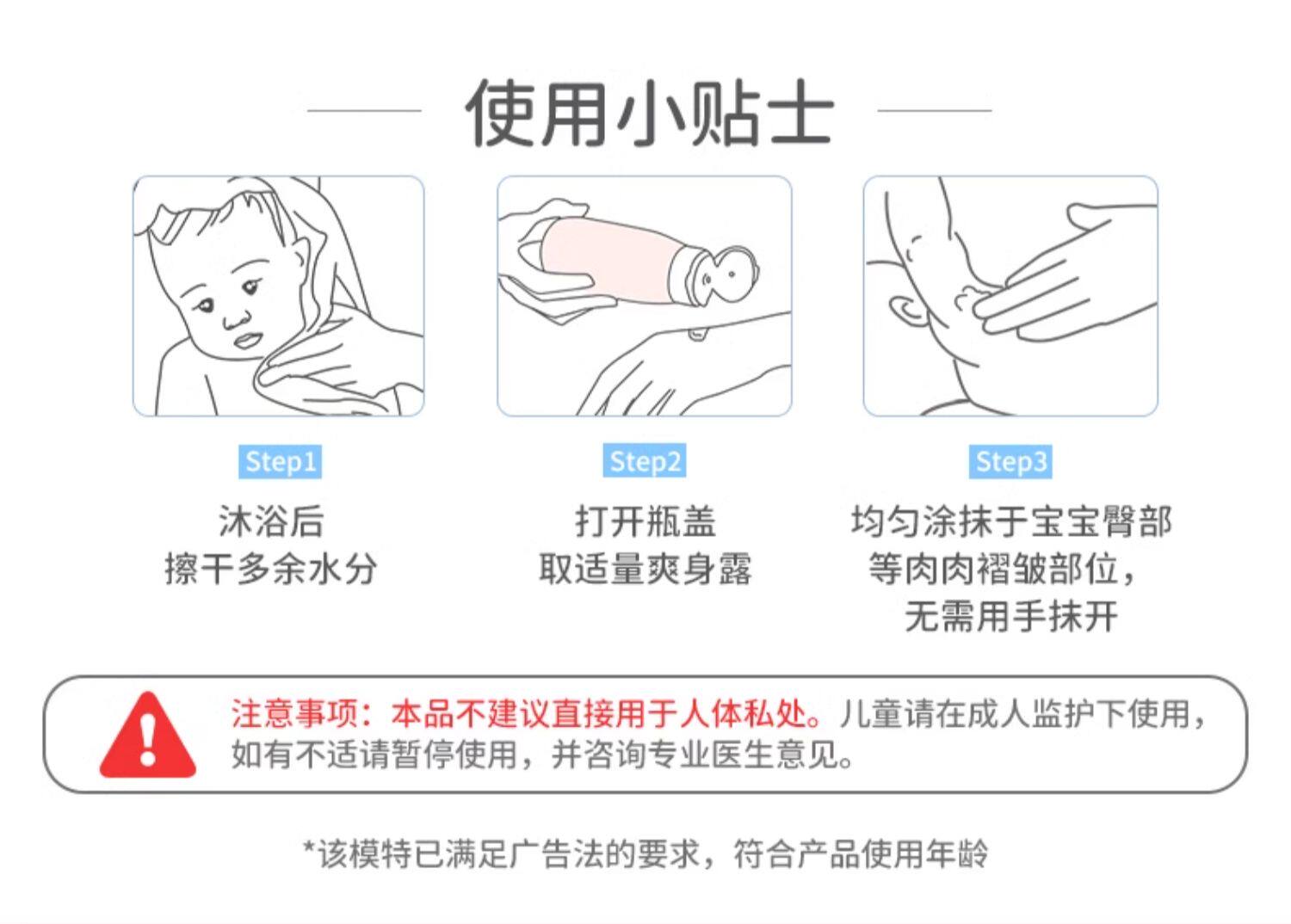 使用小贴士

Step1
沐浴后
擦干多余水分

Step2
打开瓶盖
取适量爽身露

Step3
均匀涂抹于宝宝臀部
等肉肉褶皱部位，
无需用手抹开

注意事项：本品不建议直接用于人体私处。儿童请在成人监护下使用，如有不适请暂停使用，并咨询专业医生意见。

*该模特已满足广告法的要求，符合产品使用年龄