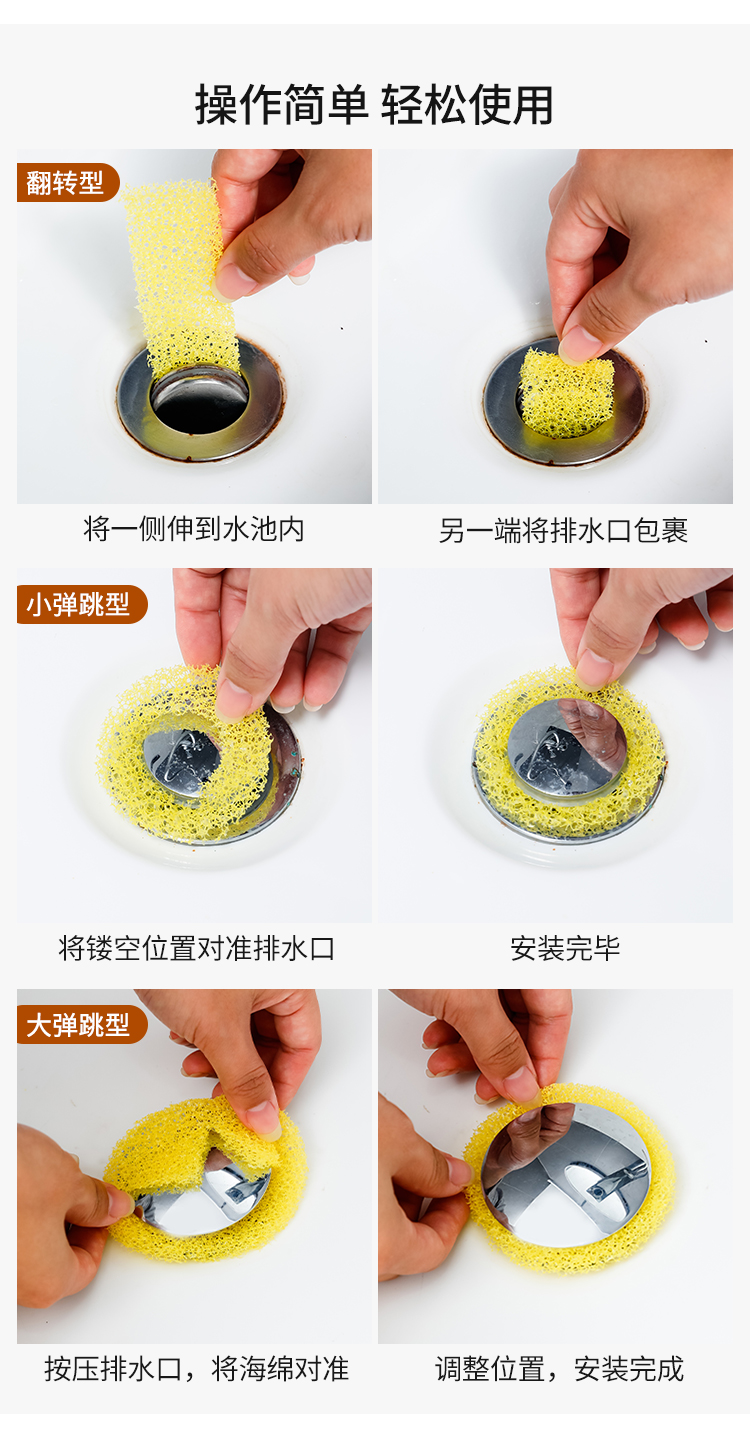 操作简单 轻松使用

翻转型

将一侧伸到水池内

另一端将排水口包裹

小弹跳型

将镂空位置对准排水口

安装完毕

大弹跳型

按压排水口，将海绵对准

调整位置，安装完成