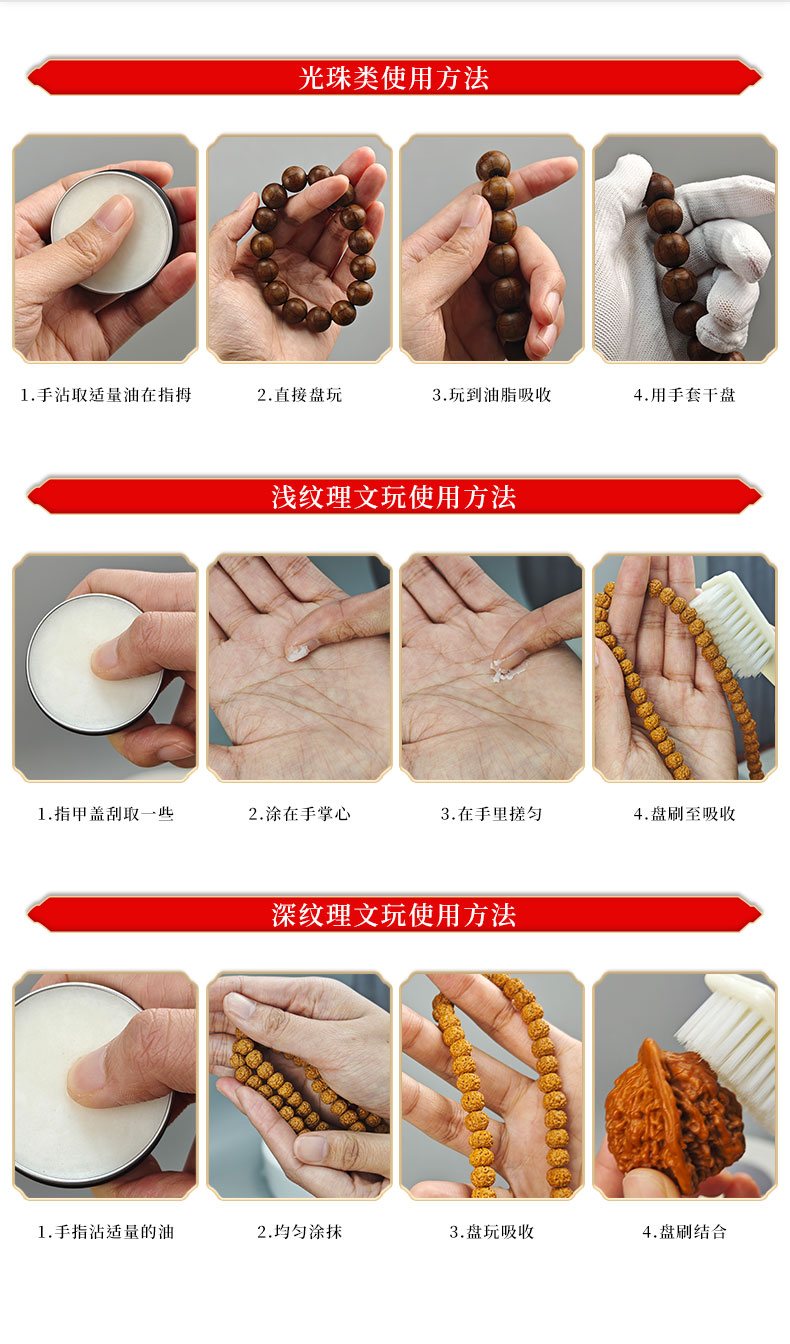 光珠类使用方法

1.手沾取适量油在指拇

2.直接盘玩

3.玩到油脂吸收

4.用手套干盘

浅纹理文玩使用方法

1.指甲盖刮取一些

2.涂在手掌心

3.在手里搓匀

4.盘刷至吸收

深纹理文玩使用方法

1.手指沾适量的油

2.均匀涂抹

3.盘玩吸收

4.盘刷结合