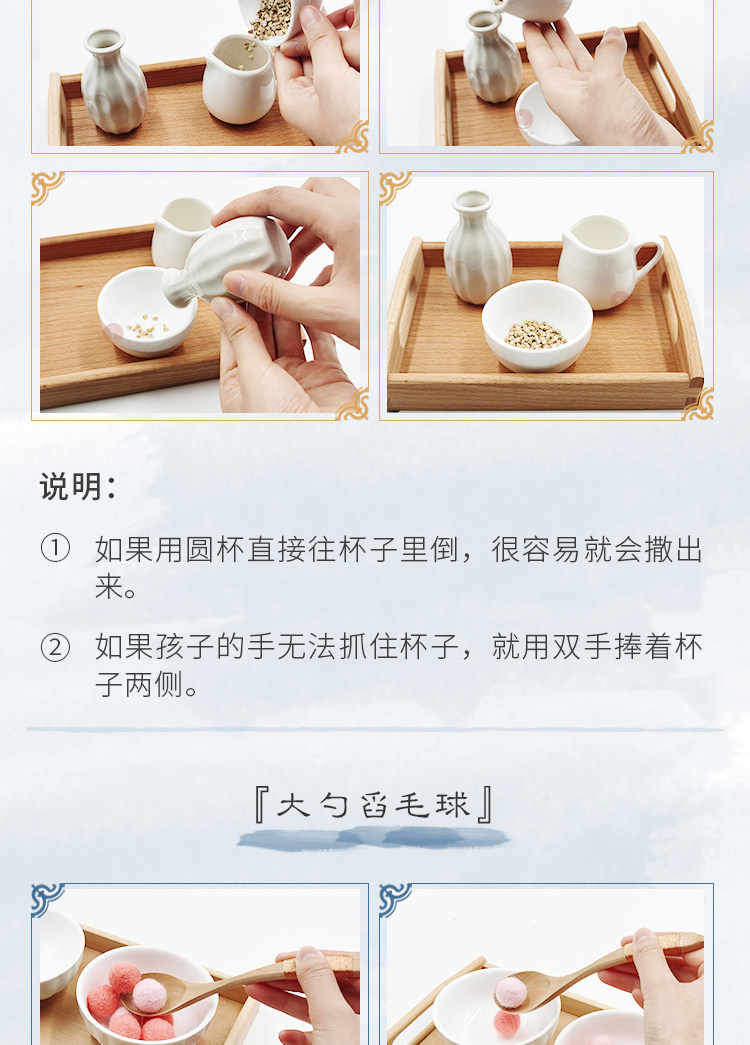 说明：

① 如果用圆杯直接往杯子里倒，很容易就会撒出来。

② 如果孩子的手无法抓住杯子，就用双手捧着杯子两侧。

『大勺舀毛球』