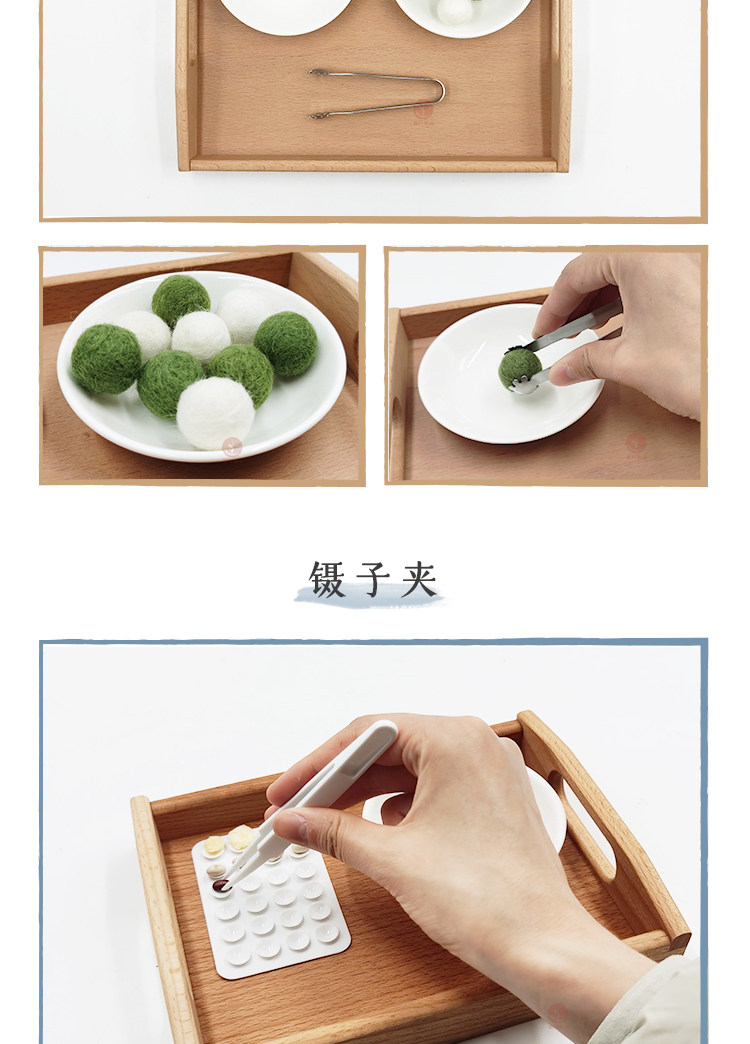 镊子夹