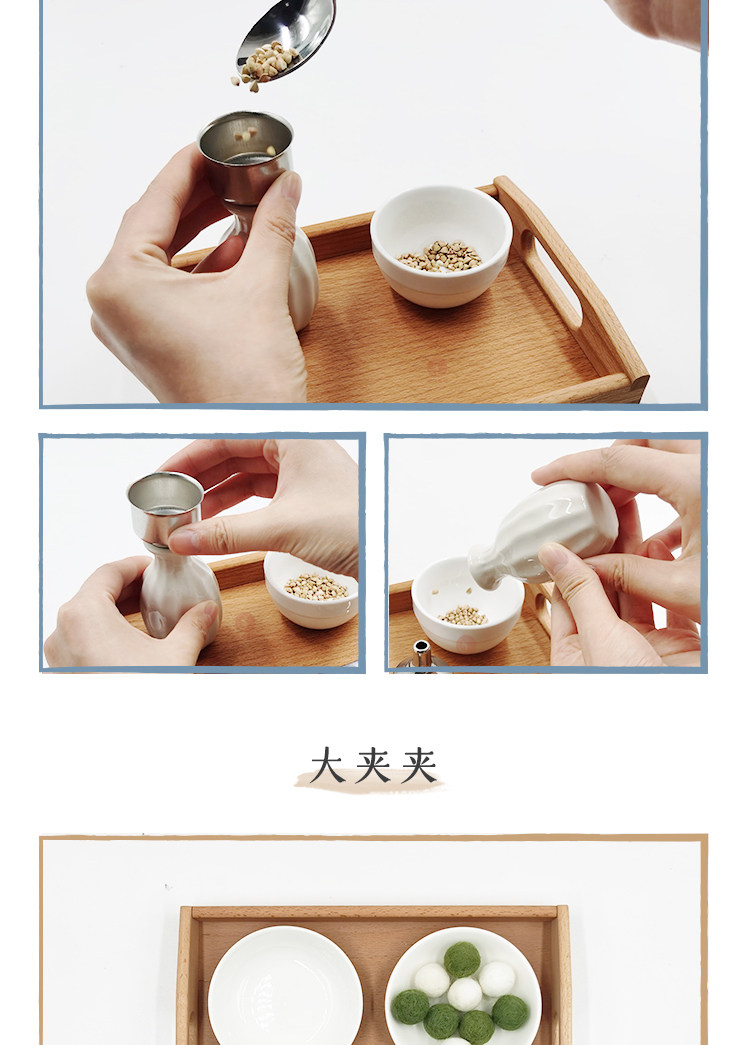 大夹夹