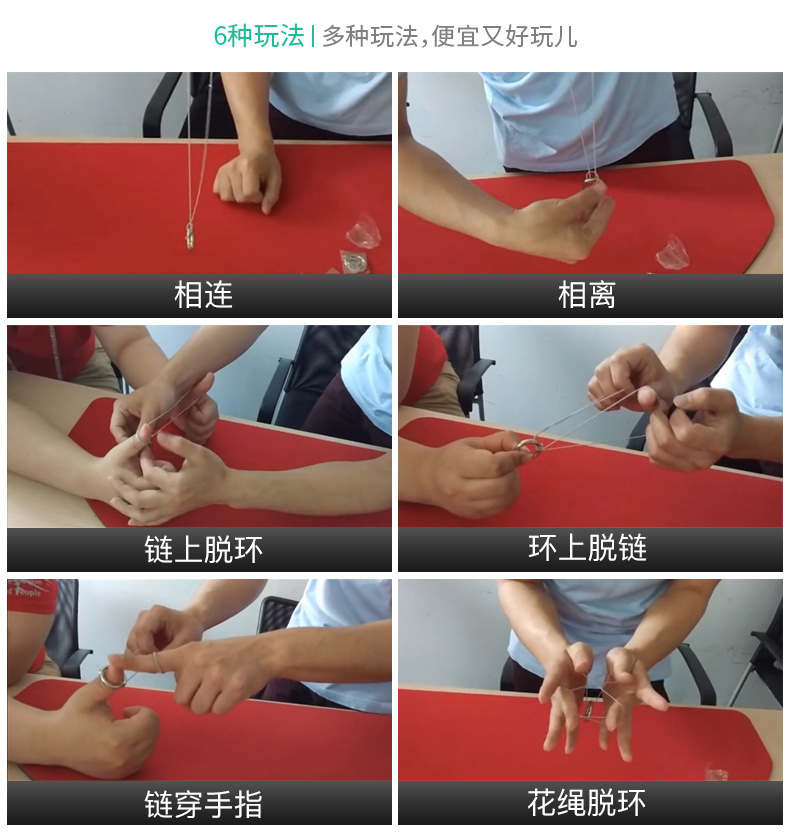 6种玩法 | 多种玩法，便宜又好玩儿

相连

相离

链上脱环

环上脱链

链穿手指

花绳脱环