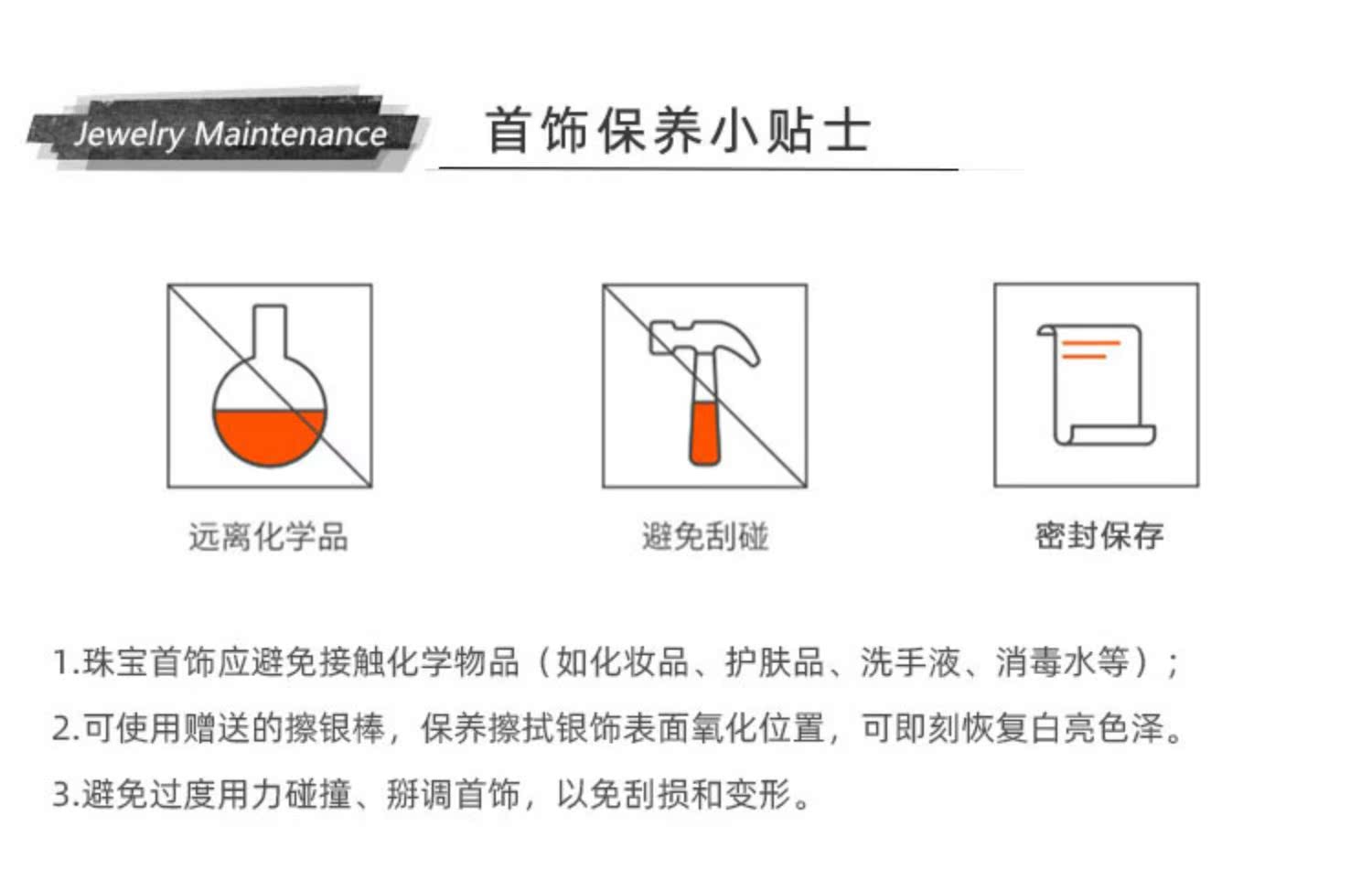 Jewelry Maintenance

首饰保养小贴士

远离化学品

避免刮碰

密封保存

1.珠宝首饰应避免接触化学物品（如化妆品、护肤品、洗手液、消毒水等）；

2.可使用赠送的擦银棒，保养擦拭银饰表面氧化位置，可即刻恢复白亮色泽。

3.避免过度用力碰撞、掰调首饰，以免刮损和变形。