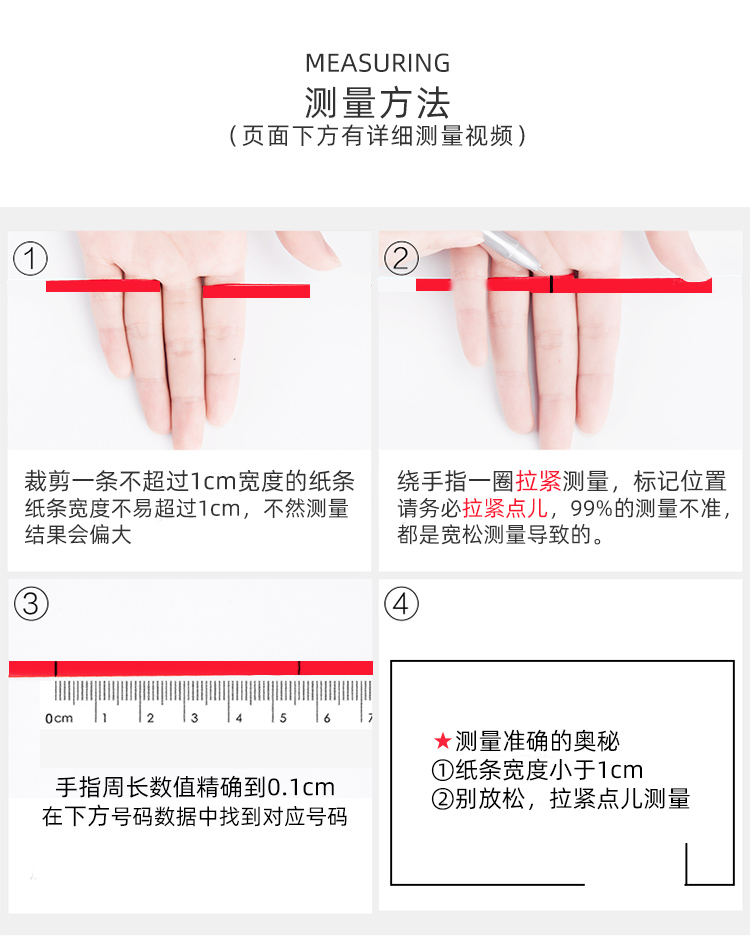 MEASURING
测量方法
（页面下方有详细测量视频）

①

裁剪一条不超过1cm宽度的纸条
纸条宽度不易超过1cm，不然测量结果会偏大

②

绕手指一圈拉紧测量，标记位置
请务必拉紧点儿，99%的测量不准，都是宽松测量导致的。

③

0cm 1 2 3 4 5 6 7

手指周长数值精确到0.1cm
在下方号码数据中找到对应号码

④

★测量准确的奥秘
①纸条宽度小于1cm
②别放松，拉紧点儿测量