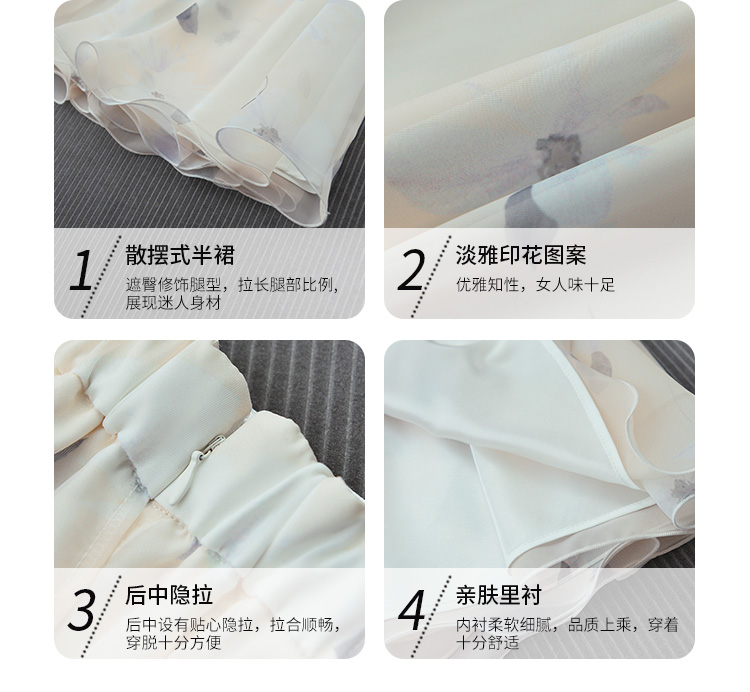 1

散摆式半裙

遮臀修饰腿型，拉长腿部比例，展现迷人身材

2

淡雅印花图案

优雅知性，女人味十足

3

后中隐拉

后中设有贴心隐拉，拉合顺畅，穿脱十分方便

4

亲肤里衬

内衬柔软细腻，品质上乘，穿着十分舒适