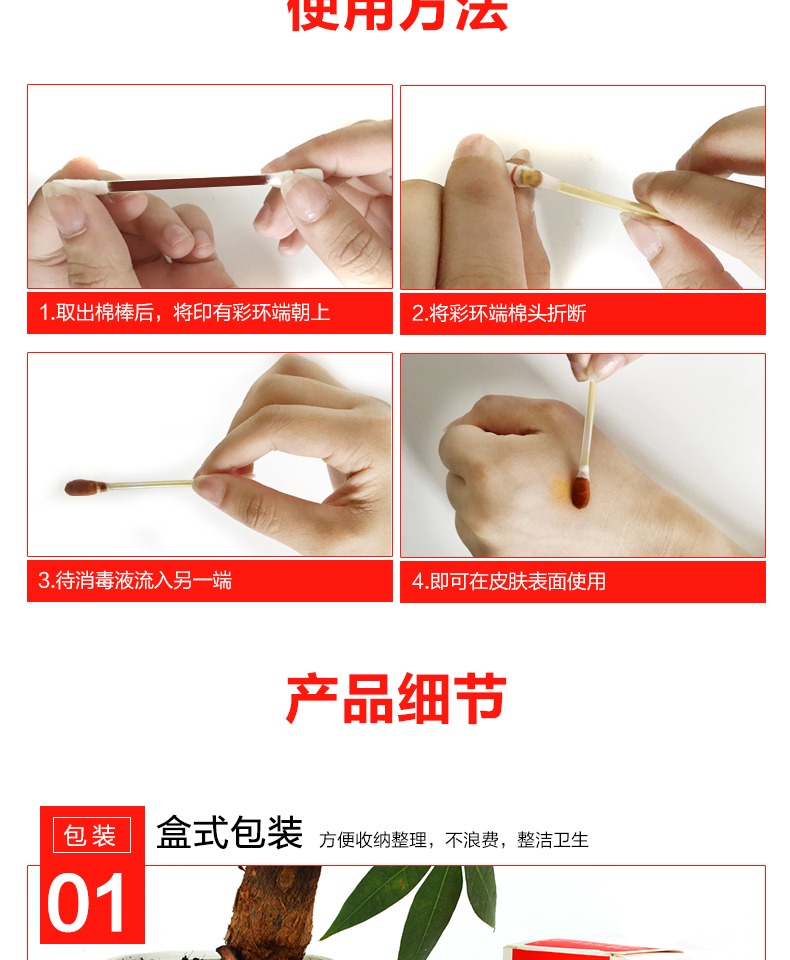 使用方法

1.取出棉棒后，将印有彩环端朝上

2.将彩环端棉头折断

3.待消毒液流入另一端

4.即可在皮肤表面使用

产品细节

包装
01

盒式包装 方便收纳整理，不浪费，整洁卫生