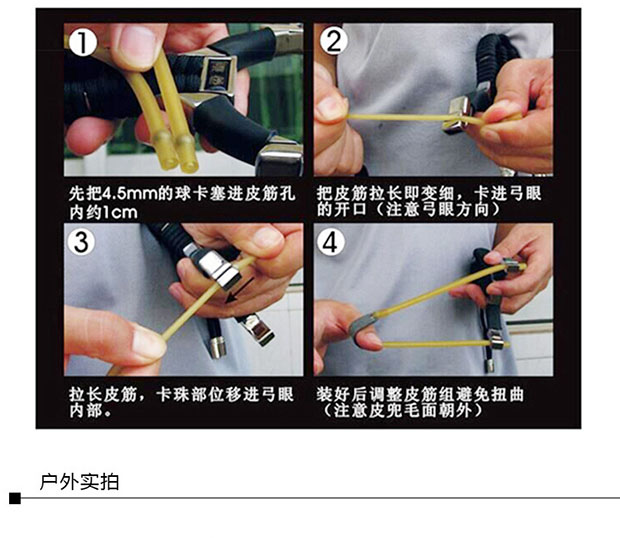 1

先把4.5mm的球卡塞进皮筋孔内约1cm

2

把皮筋拉长即变细，卡进弓眼的开口（注意弓眼方向）

3

拉长皮筋，卡珠部位移进弓眼内部。

4

装好后调整皮筋组避免扭曲（注意皮兜毛面朝外）

户外实拍