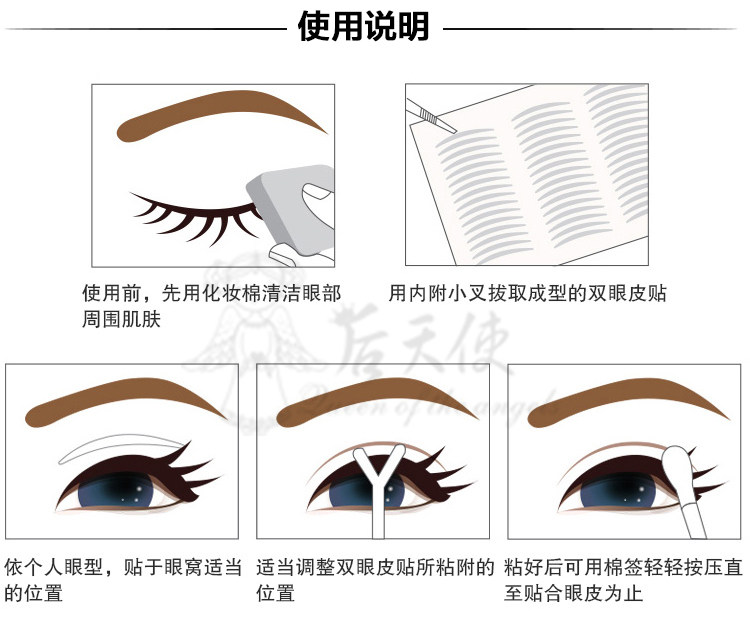 使用说明

使用前，先用化妆棉清洁眼部周围肌肤

用内附小叉拔取成型的双眼皮贴

后天使
Queen of the angels

依个人眼型，贴于眼窝适当的位置

适当调整双眼皮贴所粘附的位置

粘好后可用棉签轻轻按压直至贴合眼皮为止