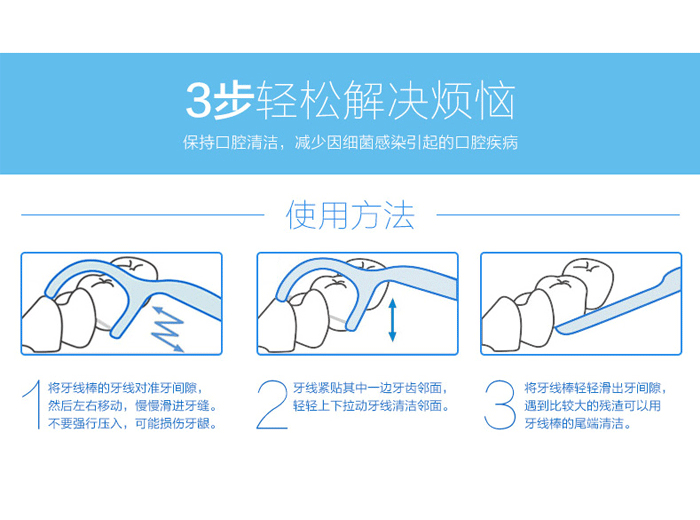 3步轻松解决烦恼

保持口腔清洁，减少因细菌感染引起的口腔疾病

使用方法

1 将牙线棒的牙线对准牙间隙，然后左右移动，慢慢滑进牙缝。不要强行压入，可能损伤牙龈。

2 牙线紧贴其中一边牙齿邻面，轻轻上下拉动牙线清洁邻面。

3 将牙线棒轻轻滑出牙间隙，遇到比较大的残渣可以用牙线棒的尾端清洁。