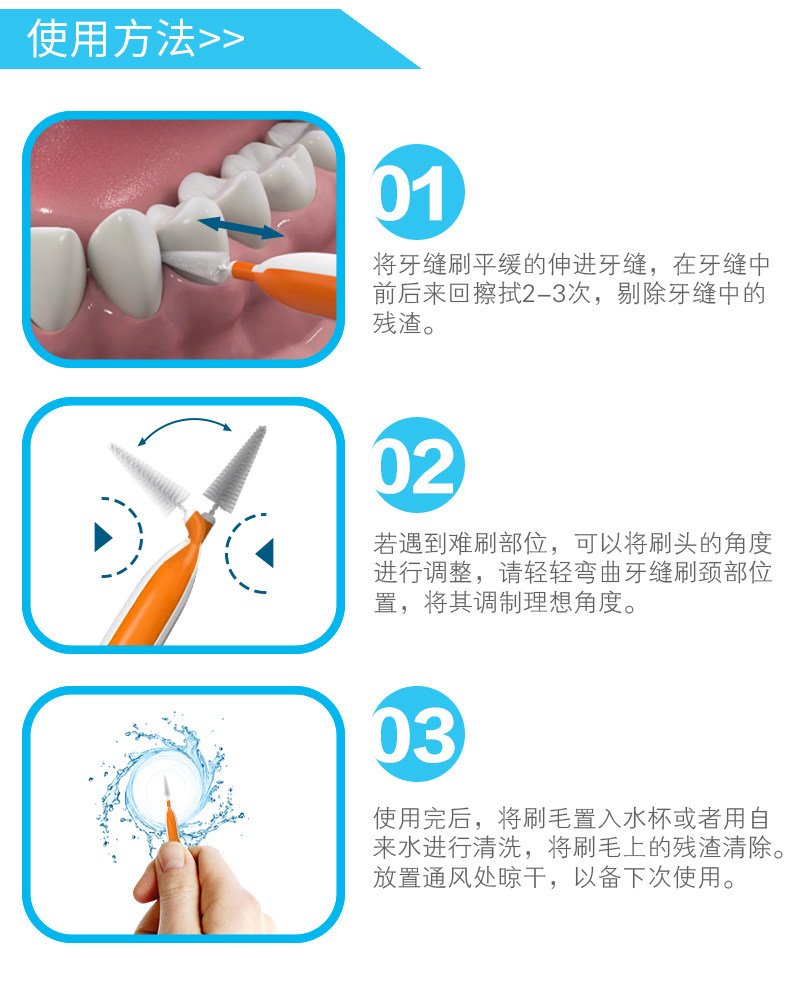 使用方法>>

01

将牙缝刷平缓的伸进牙缝，在牙缝中前后来回擦拭2-3次，剔除牙缝中的残渣。

02

若遇到难刷部位，可以将刷头的角度进行调整，请轻轻弯曲牙缝刷颈部位置，将其调制理想角度。

03

使用完后，将刷毛置入水杯或者用自来水进行清洗，将刷毛上的残渣清除。放置通风处晾干，以备下次使用。