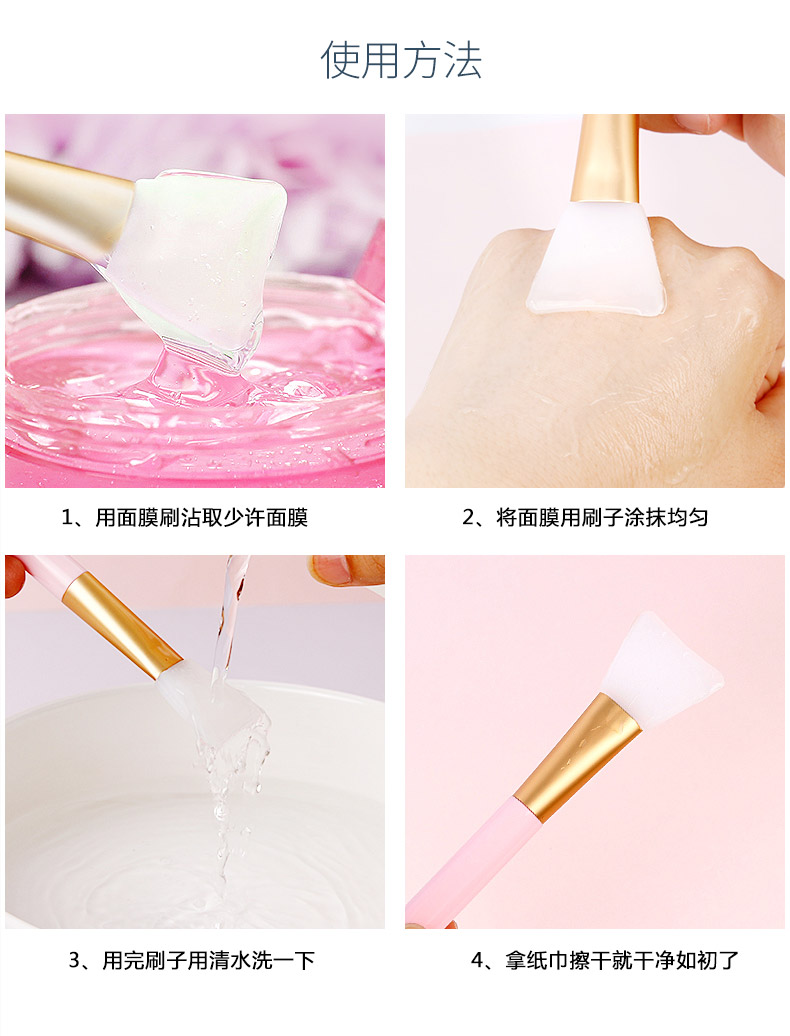 使用方法

1、用面膜刷沾取少许面膜

2、将面膜用刷子涂抹均匀

3、用完刷子用清水洗一下

4、拿纸巾擦干就干净如初了