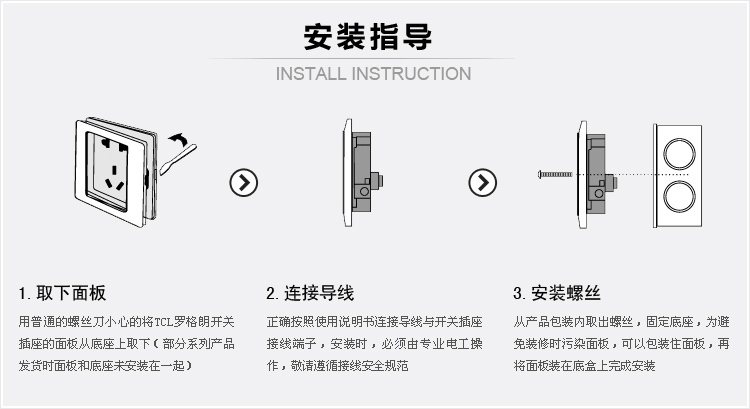 安装指导

INSTALL INSTRUCTION

1. 取下面板

用普通的螺丝刀小心的将TCL罗格朗开关插座的面板从底座上取下（部分系列产品发货时面板和底座未安装在一起）

2. 连接导线

正确按照使用说明书连接导线与开关插座接线端子，安装时，必须由专业电工操作，敬请遵循接线安全规范

3. 安装螺丝

从产品包装内取出螺丝，固定底座，为避免装修时污染面板，可以包装住面板，再将面板装在底盒上完成安装