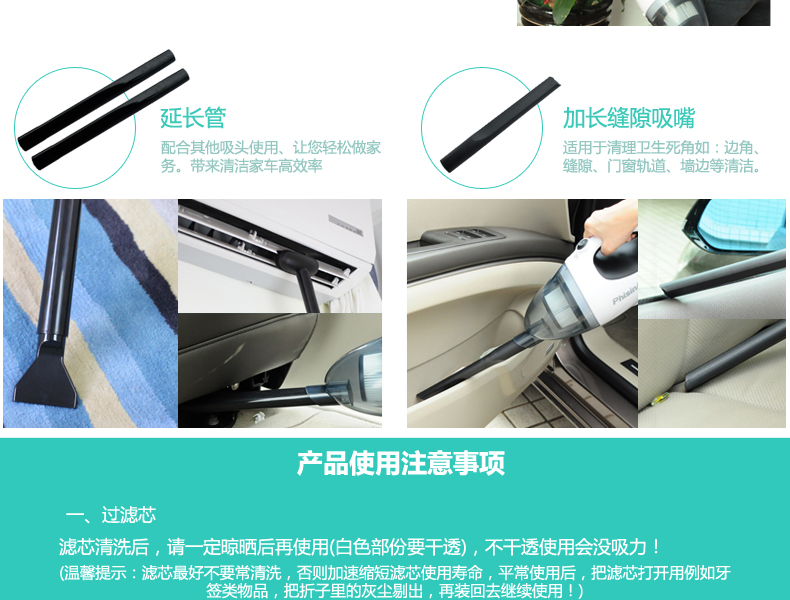 延长管

配合其他吸头使用、让您轻松做家务。带来清洁家车高效率

加长缝隙吸嘴

适用于清理卫生死角如：边角、缝隙、门窗轨道、墙边等清洁。

Phisin

产品使用注意事项

一、过滤芯

滤芯清洗后，请一定晾晒后再使用(白色部份要干透)，不干透使用会没吸力！

(温馨提示：滤芯最好不要常清洗，否则加速缩短滤芯使用寿命，平常使用后，把滤芯打开用例如牙签类物品，把折子里的灰尘剔出，再装回去继续使用！)