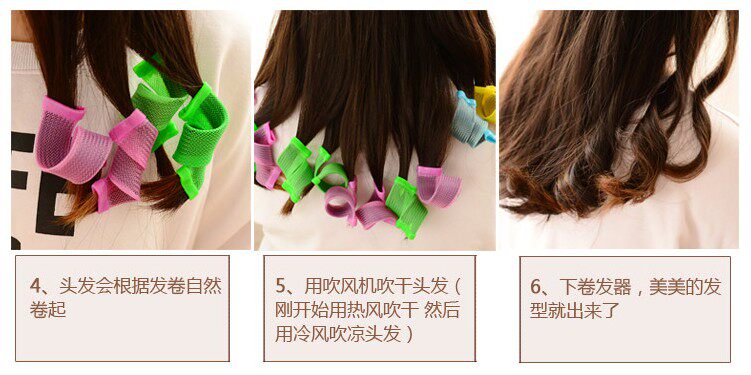 4、头发会根据发卷自然卷起

5、用吹风机吹干头发（刚开始用热风吹干 然后用冷风吹凉头发）

6、下卷发器，美美的发型就出来了