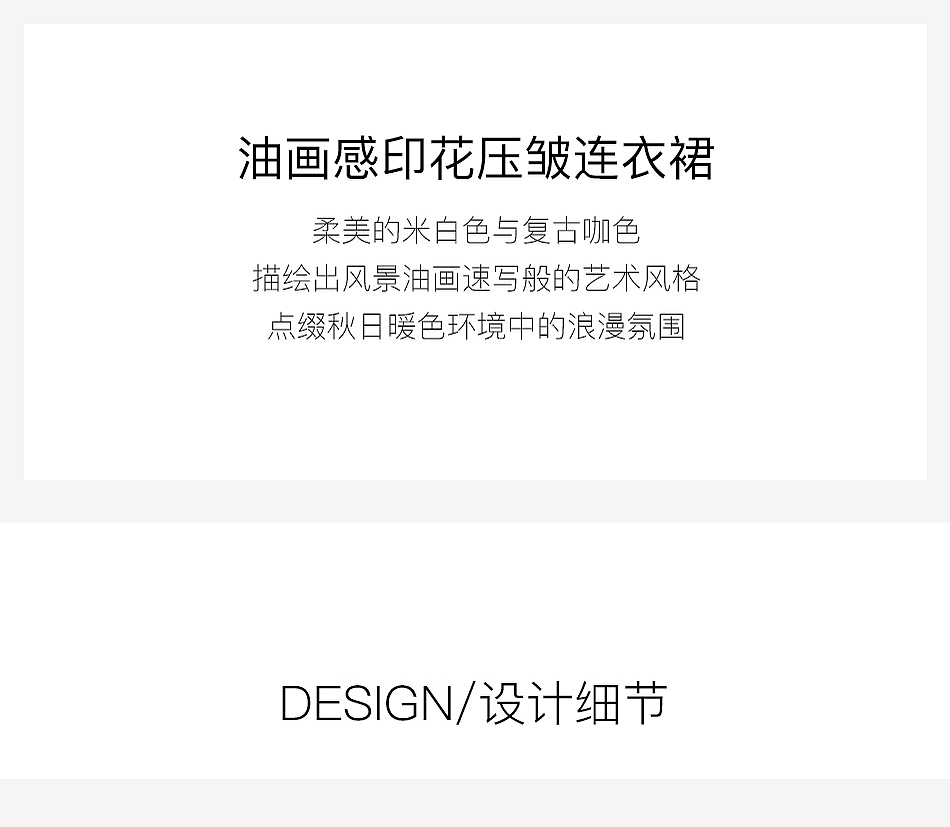 油画感印花压皱连衣裙

柔美的米白色与复古咖色
描绘出风景油画速写般的艺术风格
点缀秋日暖色环境中的浪漫氛围

DESIGN/设计细节