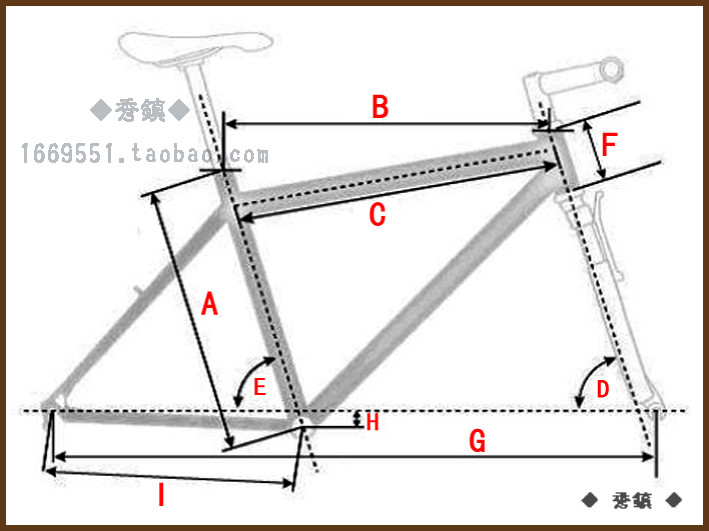 ◆秀镇◆
1669551.taobao.com

B
F
C
A
E
D
H
G
I

◆ 秀镇 ◆