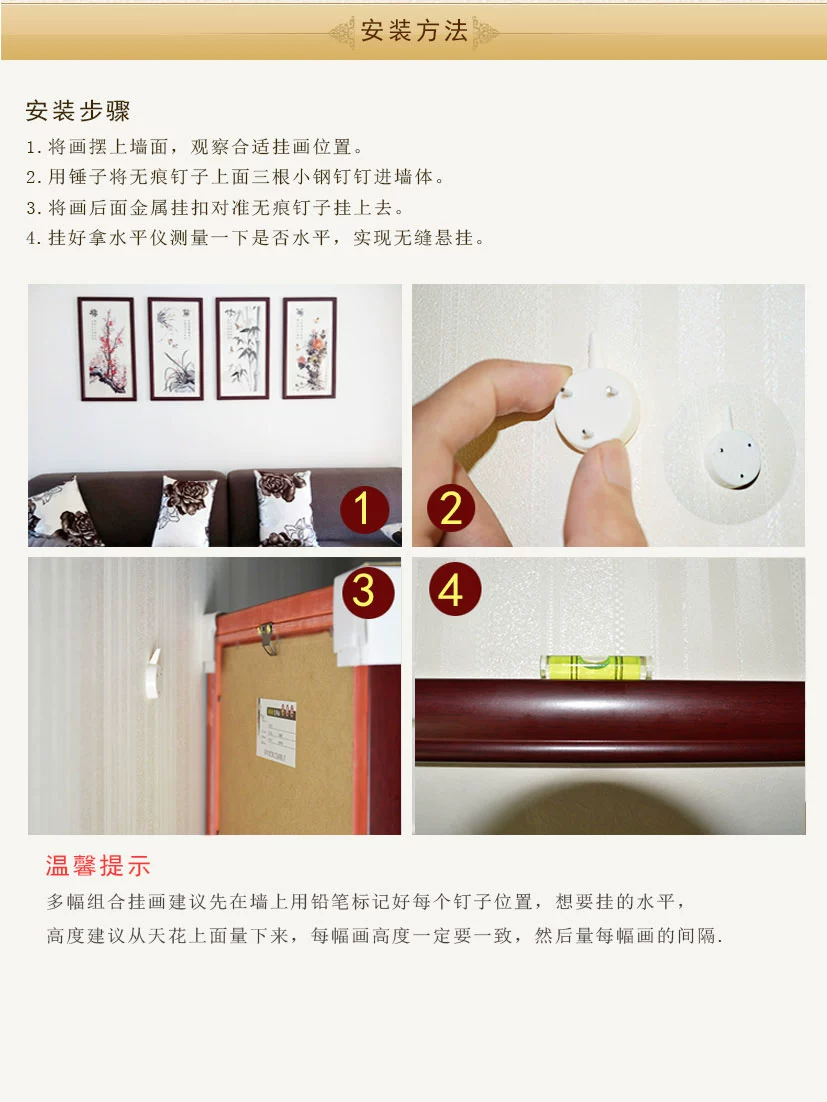 安装方法

安装步骤
1.将画摆上墙面，观察合适挂画位置。
2.用锤子将无痕钉子上面三根小钢钉钉进墙体。
3.将画后面金属挂扣对准无痕钉子挂上去。
4.挂好拿水平仪测量一下是否水平，实现无缝悬挂。

1
2
3
4

温馨提示
多幅组合挂画建议先在墙上用铅笔标记好每个钉子位置，想要挂的水平，高度建议从天花上面量下来，每幅画高度一定要一致，然后量每幅画的间隔.