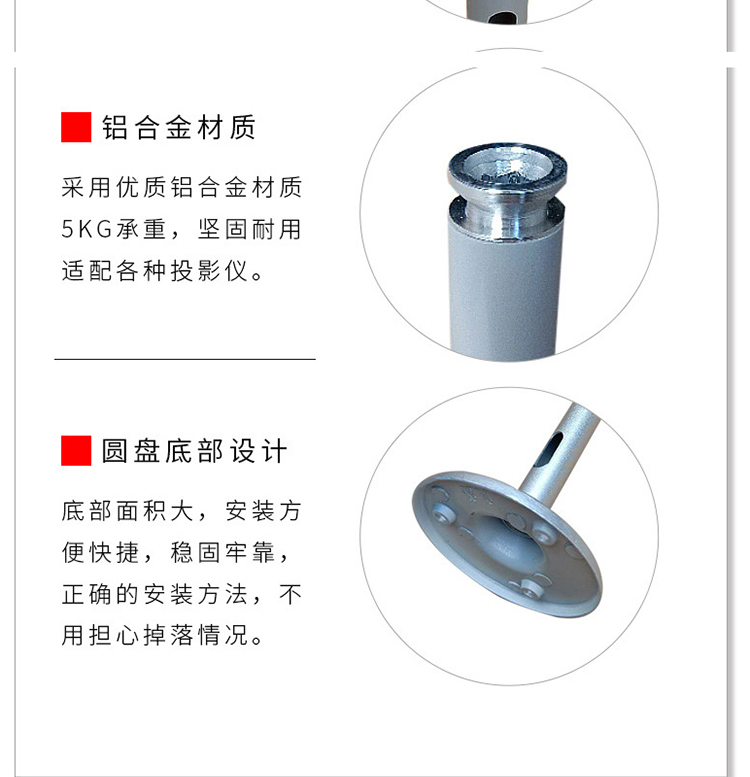 铝合金材质

采用优质铝合金材质5KG承重，坚固耐用适配各种投影仪。

圆盘底部设计

底部面积大，安装方便快捷，稳固牢靠，正确的安装方法，不用担心掉落情况。