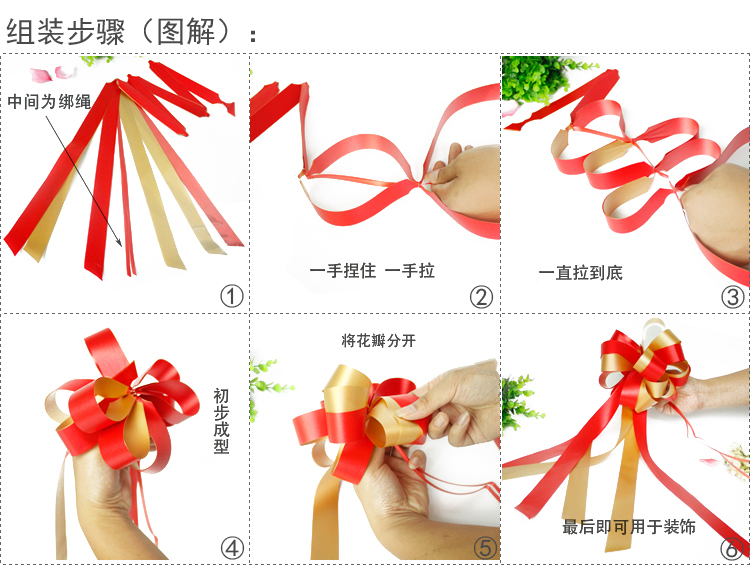 组装步骤（图解）：

中间为绑绳

①

一手捏住 一手拉

②

一直拉到底

③

初步成型

④

将花瓣分开

⑤

最后即可用于装饰

⑥