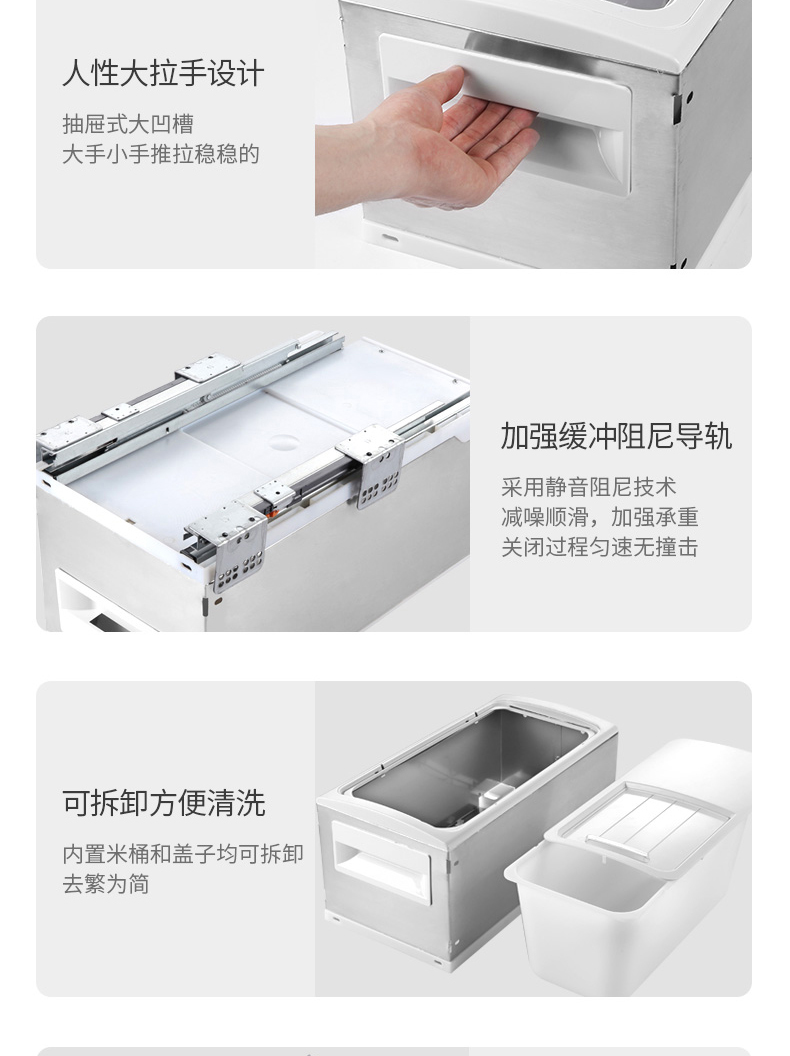 人性大拉手设计

抽屉式大凹槽
大手小手推拉稳稳的

加强缓冲阻尼导轨

采用静音阻尼技术
减噪顺滑，加强承重
关闭过程匀速无撞击

可拆卸方便清洗

内置米桶和盖子均可拆卸
去繁为简