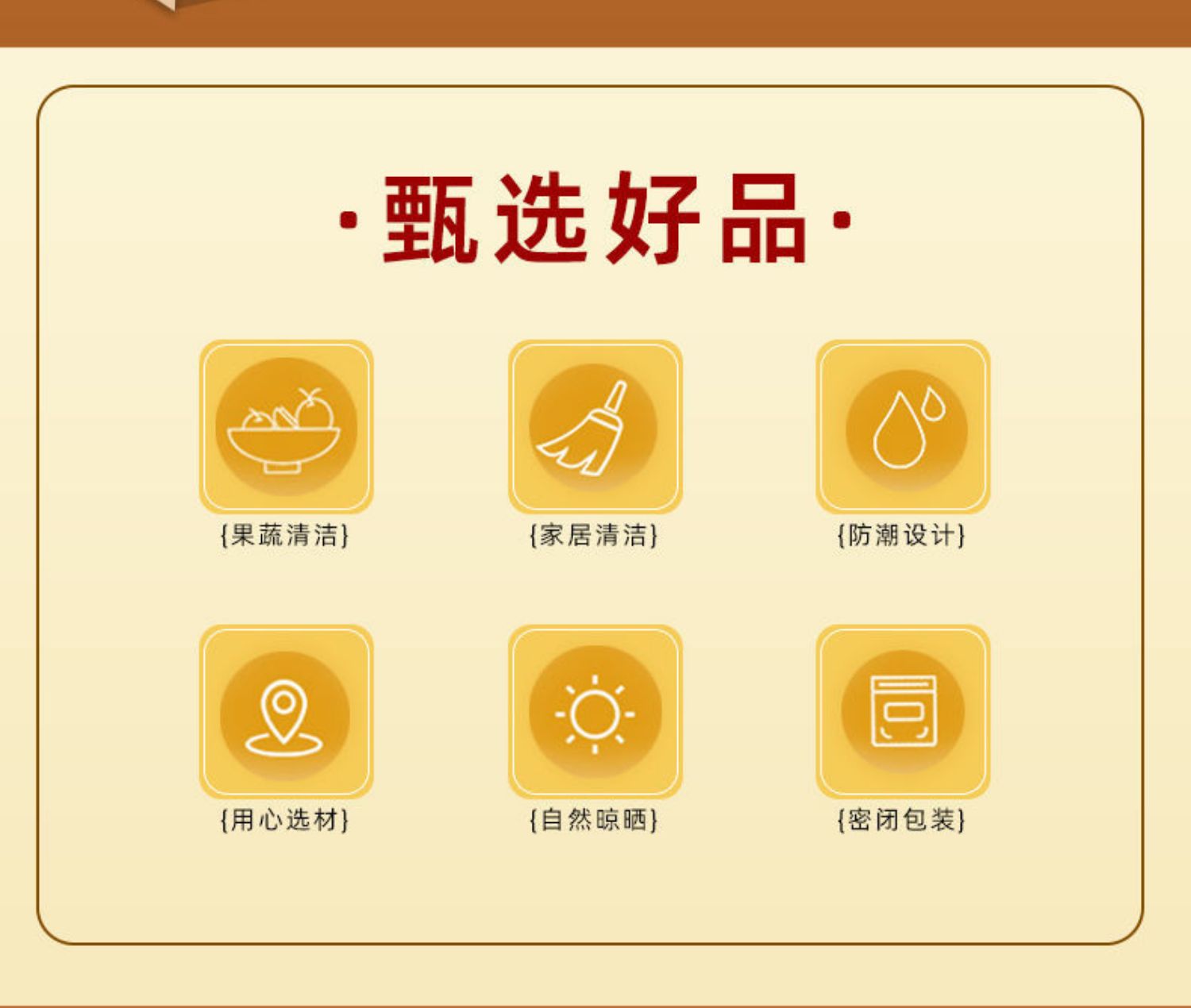 ·甄选好品·

{果蔬清洁}

{家居清洁}

{防潮设计}

{用心选材}

{自然晾晒}

{密闭包装}