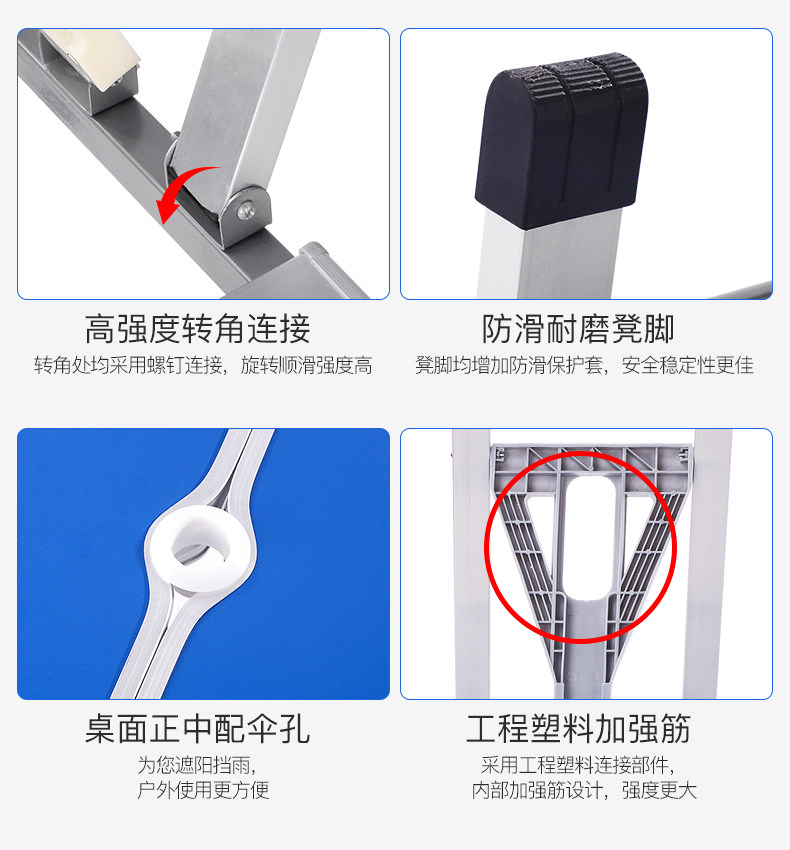 高强度转角连接
转角处均采用螺钉连接，旋转顺滑强度高

防滑耐磨凳脚
凳脚均增加防滑保护套，安全稳定性更佳

桌面正中配伞孔
为您遮阳挡雨，
户外使用更方便

工程塑料加强筋
采用工程塑料连接部件，
内部加强筋设计，强度更大