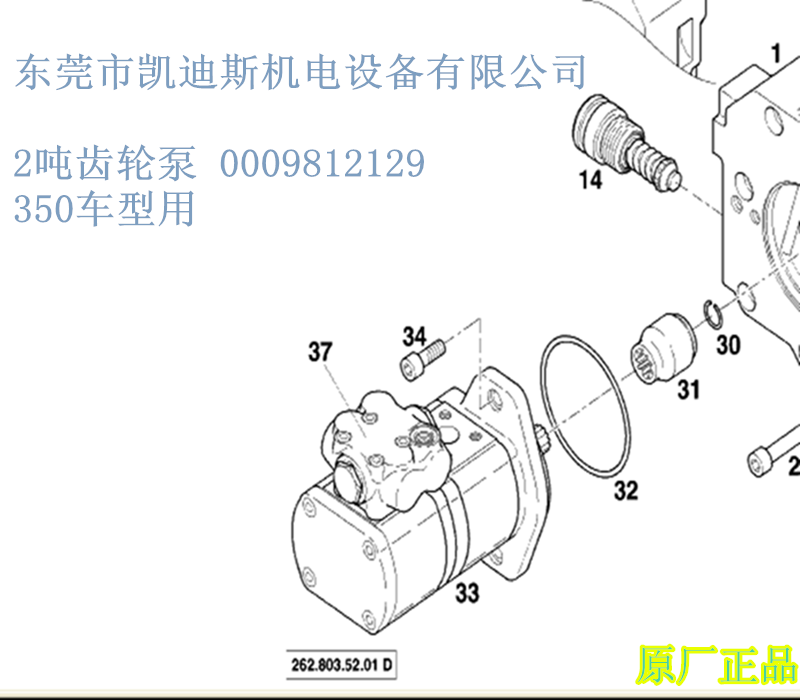 东莞市凯迪斯机电设备有限公司

2吨齿轮泵 0009812129
350车型用

1

14

34

37

30

31

32

2

33

262.803.52.01 D

原厂正品