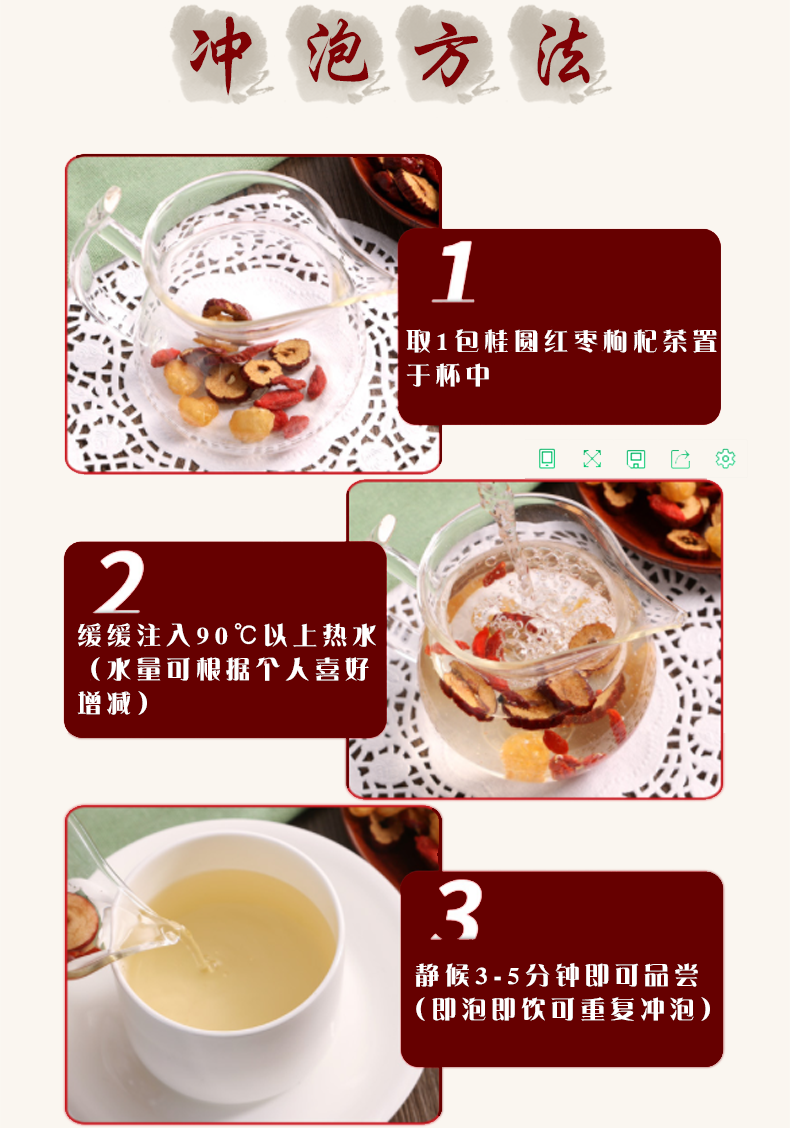 冲泡方法

1
取1包桂圆红枣枸杞茶置于杯中

2
缓缓注入90℃以上热水（水量可根据个人喜好增减）

3
静候3-5分钟即可品尝（即泡即饮可重复冲泡）