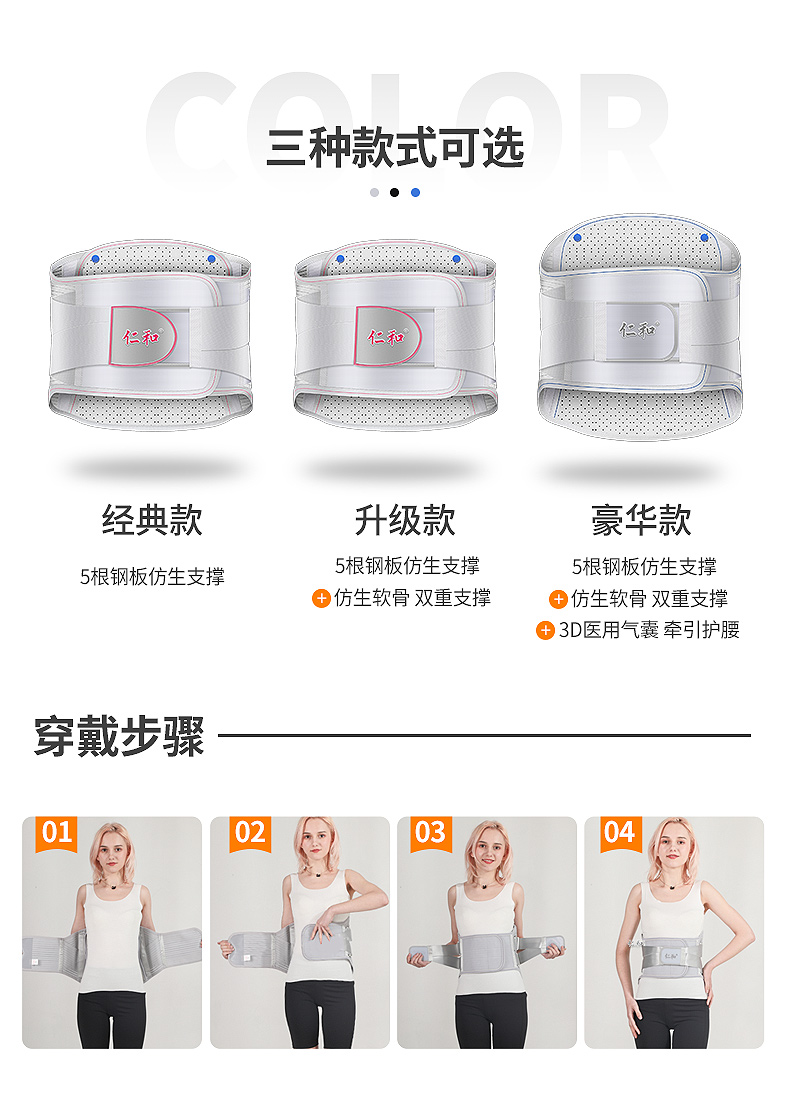 COLOR
三种款式可选

仁和

仁和

仁和

经典款
5根钢板仿生支撑

升级款
5根钢板仿生支撑
+ 仿生软骨 双重支撑

豪华款
5根钢板仿生支撑
+ 仿生软骨 双重支撑
+ 3D医用气囊 牵引护腰

穿戴步骤

01

02

03

04