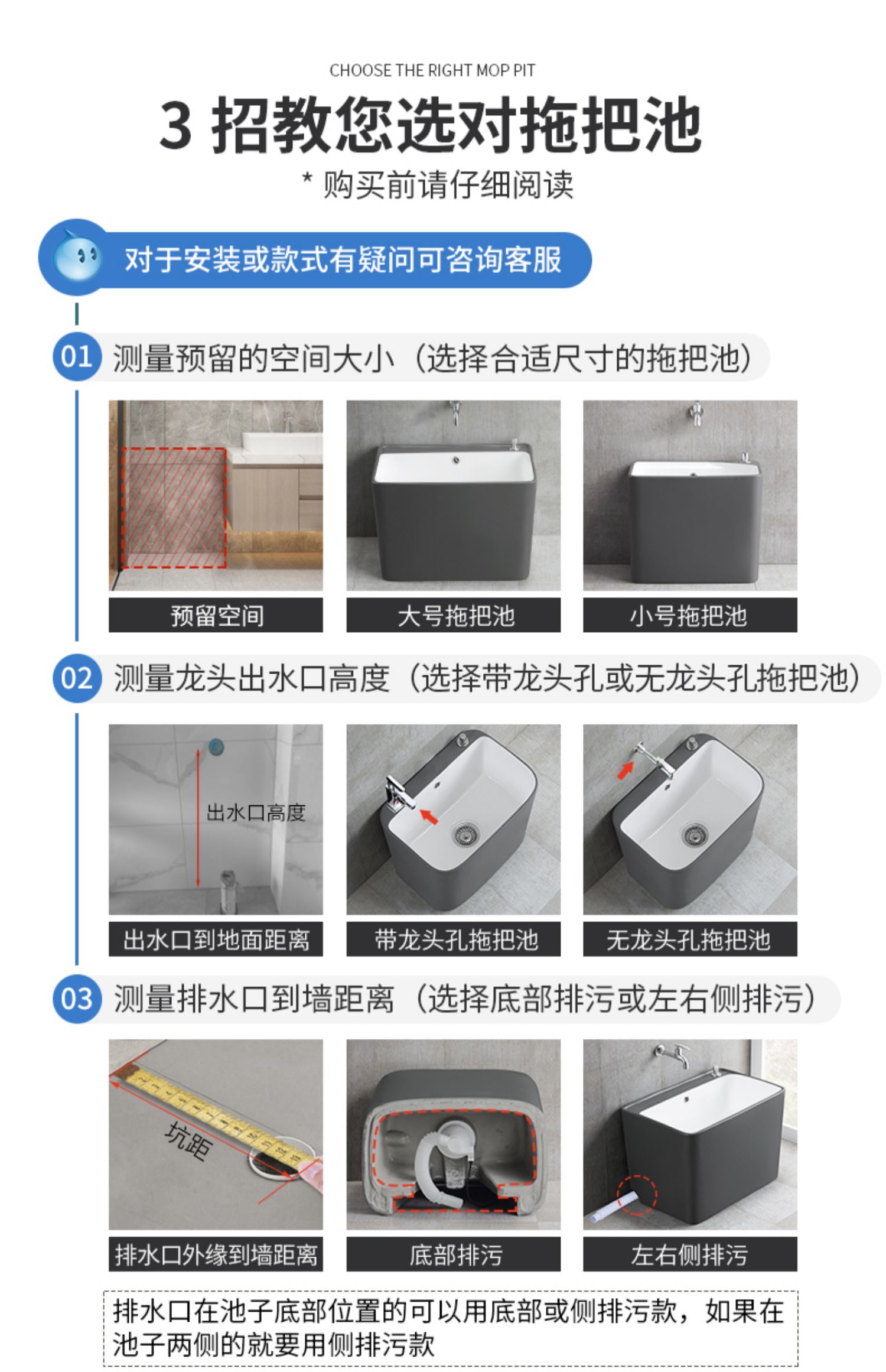 CHOOSE THE RIGHT MOP PIT

3 招教您选对拖把池

* 购买前请仔细阅读

对于安装或款式有疑问可咨询客服

01 测量预留的空间大小（选择合适尺寸的拖把池）

预留空间

大号拖把池

小号拖把池

02 测量龙头出水口高度（选择带龙头孔或无龙头孔拖把池）

出水口高度

出水口到地面距离

带龙头孔拖把池

无龙头孔拖把池

03 测量排水口到墙距离（选择底部排污或左右侧排污）

坑距

排水口外缘到墙距离

底部排污

左右侧排污

排水口在池子底部位置的可以用底部或侧排污款，如果在池子两侧的就要用侧排污款