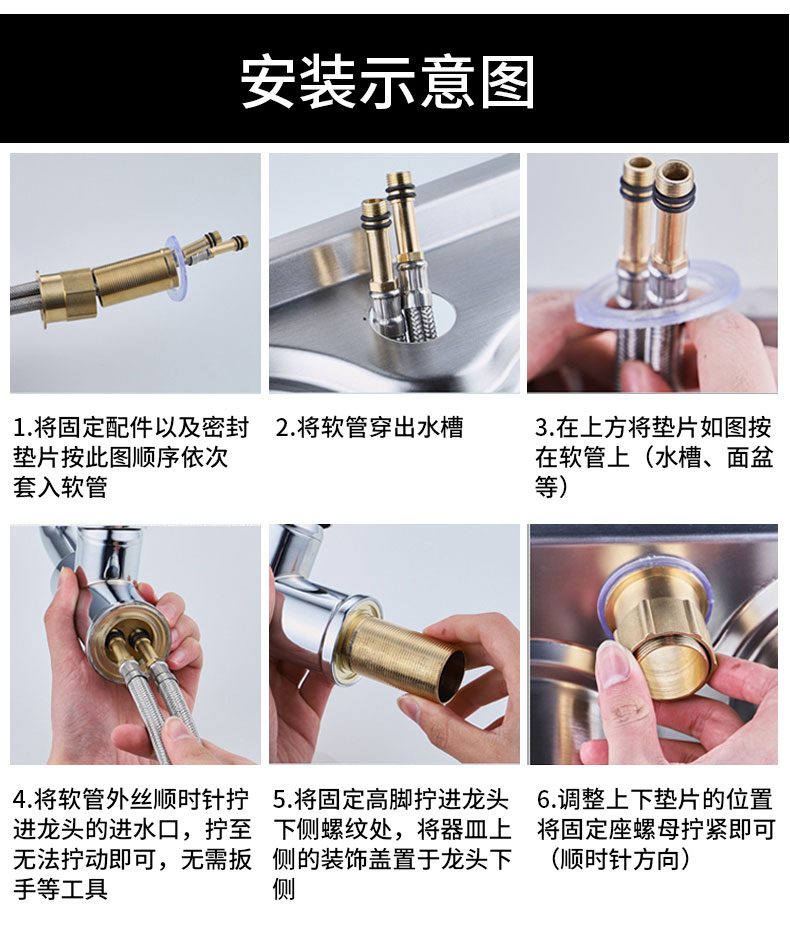 安装示意图

1.将固定配件以及密封垫片按此图顺序依次套入软管

2.将软管穿出水槽

3.在上方将垫片如图按在软管上（水槽、面盆等）

4.将软管外丝顺时针拧进龙头的进水口，拧至无法拧动即可，无需扳手等工具

5.将固定高脚拧进龙头下侧螺纹处，将器皿上侧的装饰盖置于龙头下侧

6.调整上下垫片的位置将固定座螺母拧紧即可（顺时针方向）