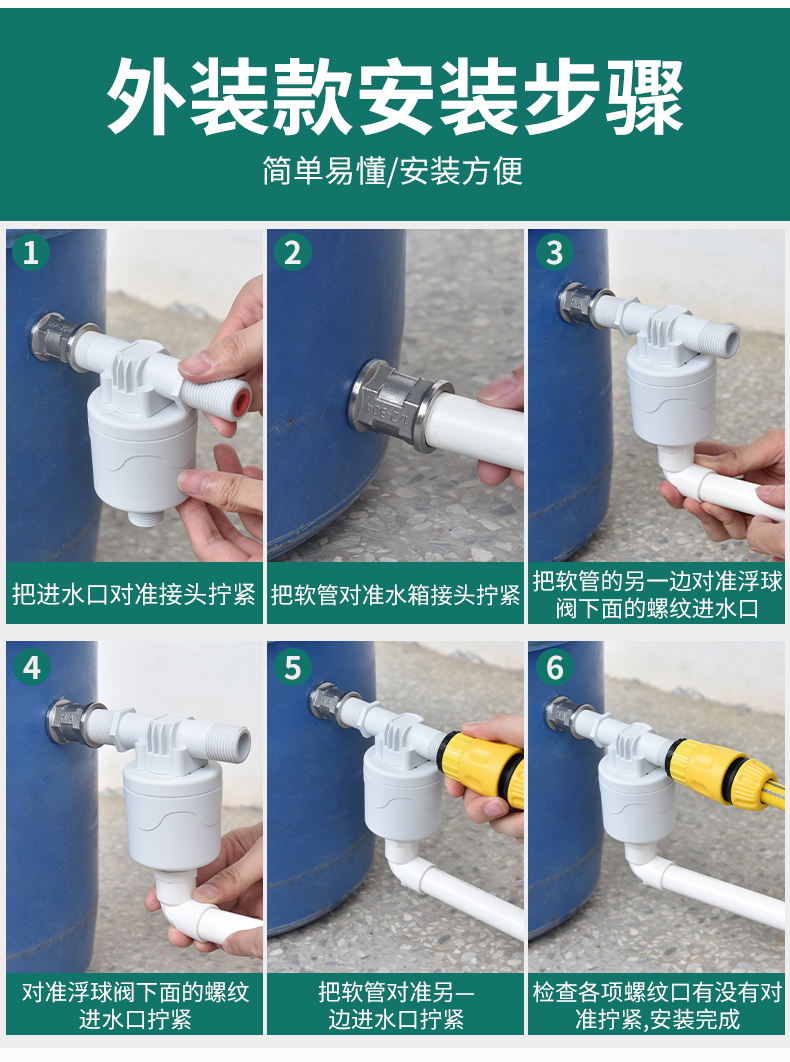 外装款安装步骤

简单易懂/安装方便

1

把进水口对准接头拧紧

2

把软管对准水箱接头拧紧

3

把软管的另一边对准浮球阀下面的螺纹进水口

4

对准浮球阀下面的螺纹进水口拧紧

5

把软管对准另一边进水口拧紧

6

检查各项螺纹口有没有对准拧紧,安装完成