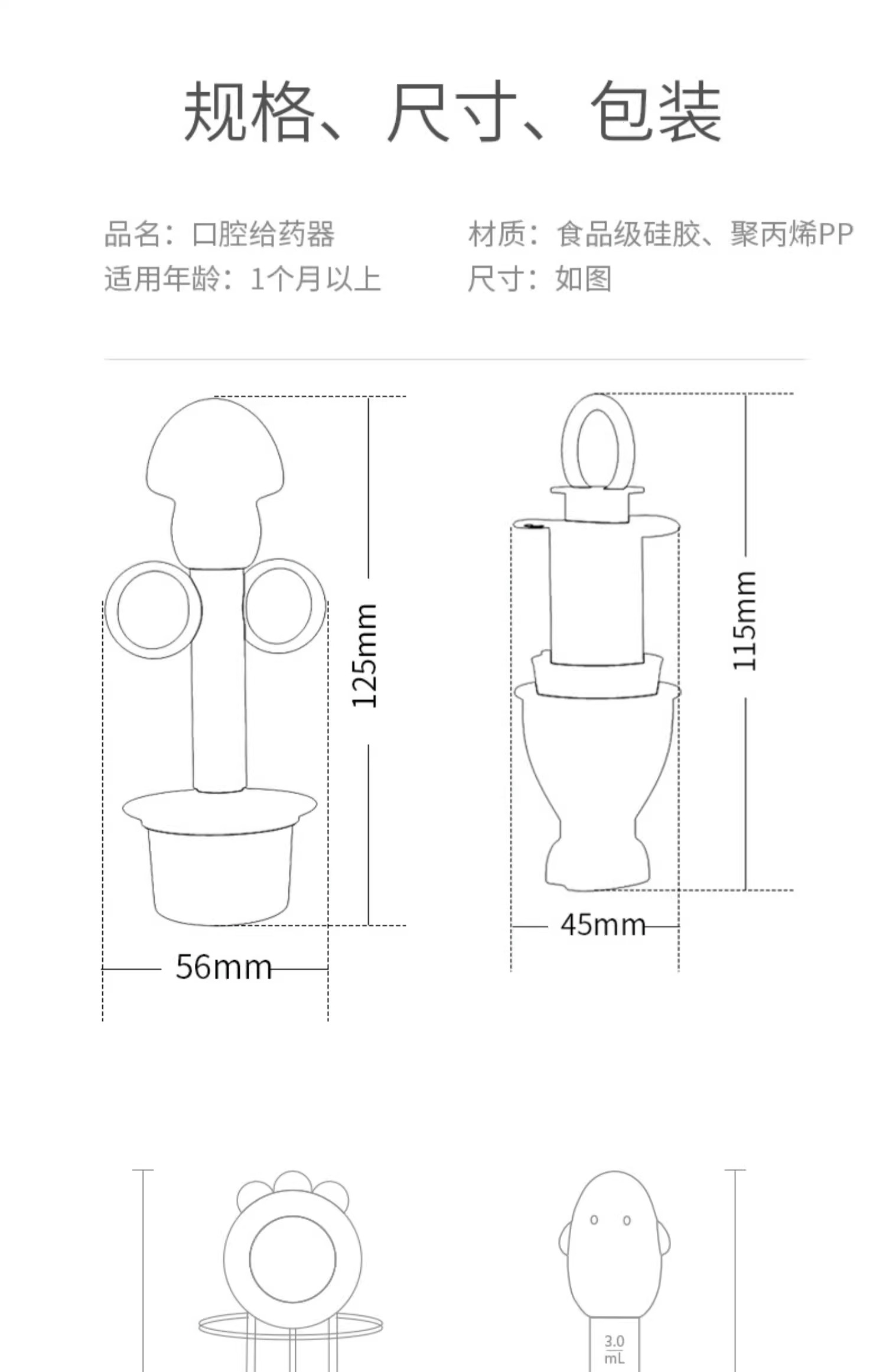 规格、尺寸、包装

品名：口腔给药器
适用年龄：1个月以上

材质：食品级硅胶、聚丙烯PP
尺寸：如图

125mm
56mm

115mm
45mm

3.0
mL