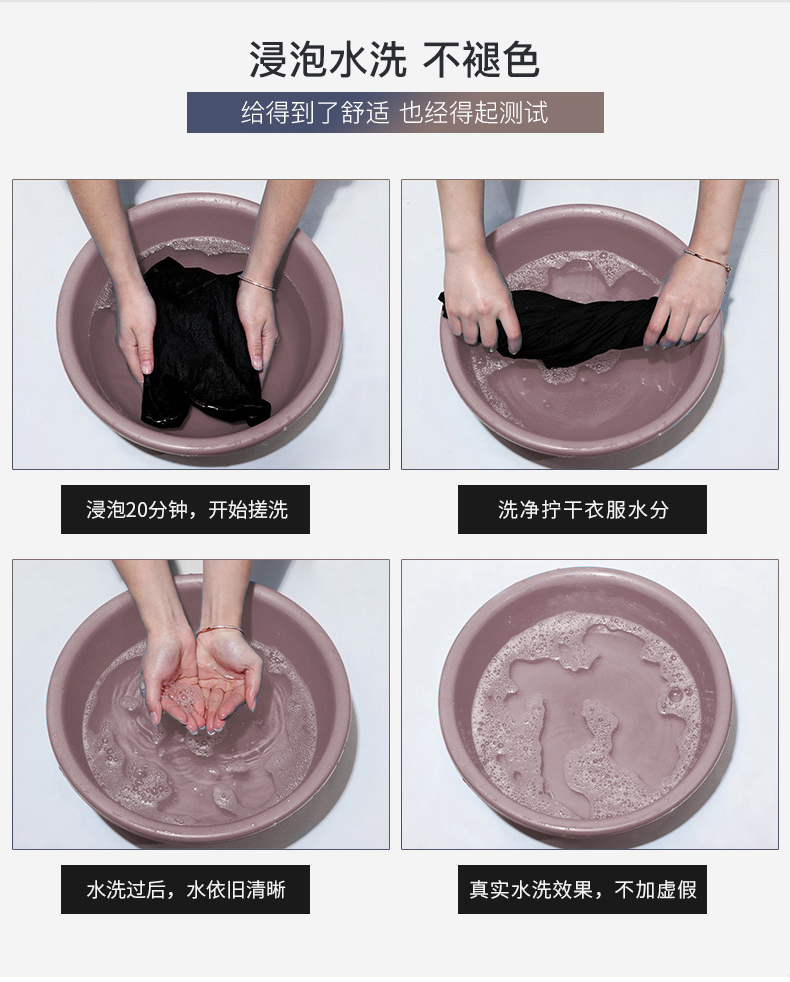 浸泡水洗 不褪色

给得到了舒适 也经得起测试

浸泡20分钟，开始搓洗

洗净拧干衣服水分

水洗过后，水依旧清晰

真实水洗效果，不加虚假