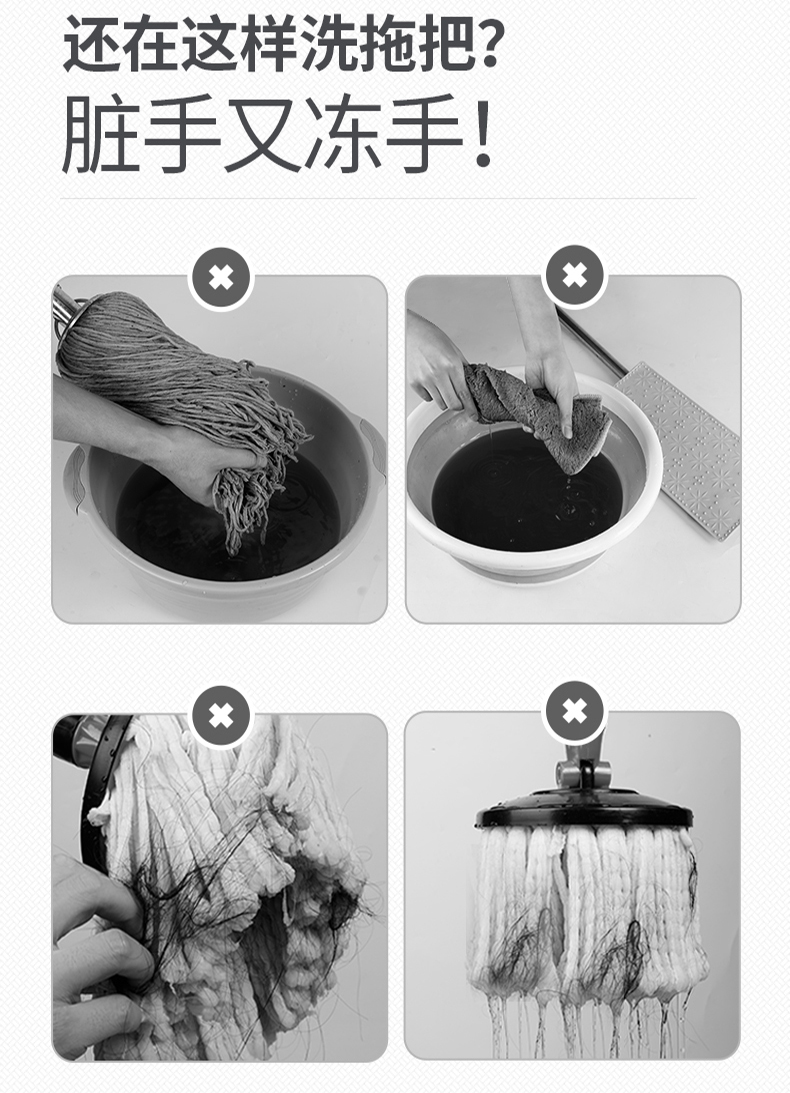 还在这样洗拖把?
脏手又冻手!