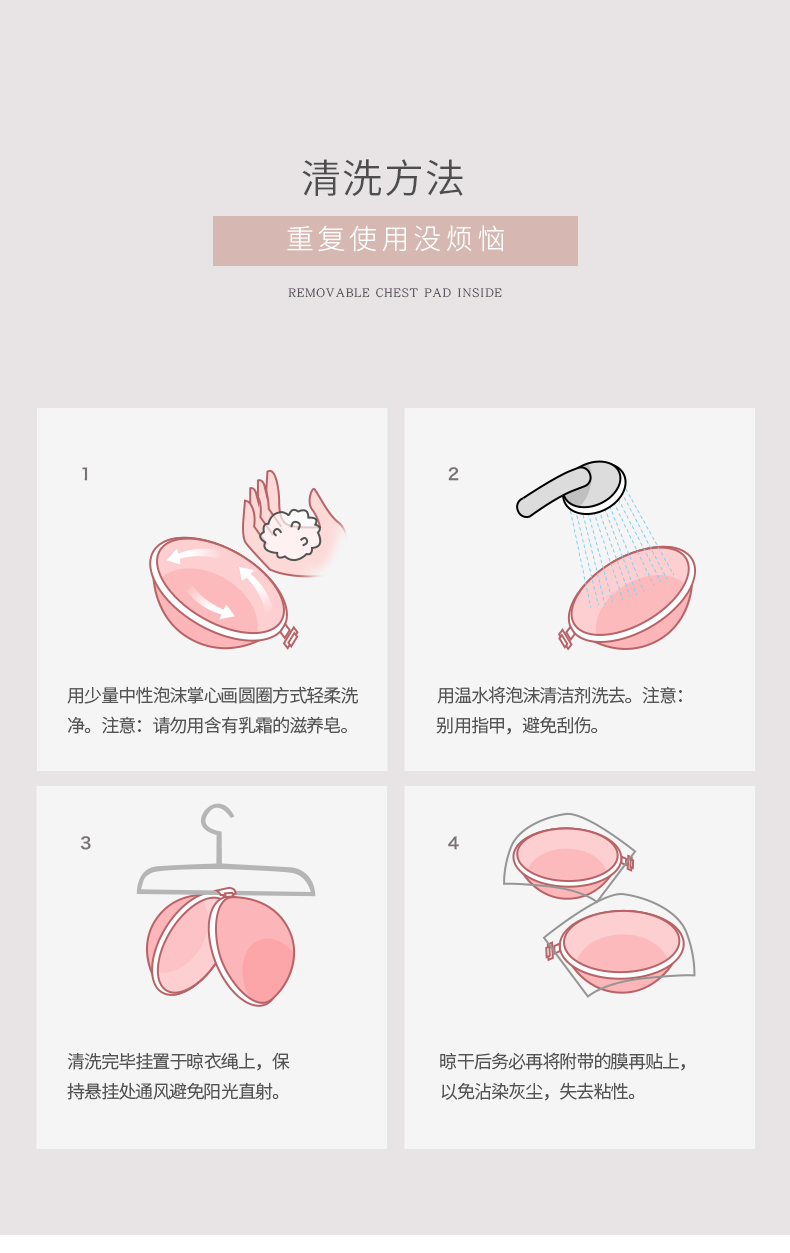 清洗方法

重复使用没烦恼

REMOVABLE CHEST PAD INSIDE

1

用少量中性泡沫掌心画圆圈方式轻柔洗净。注意：请勿用含有乳霜的滋养皂。

2

用温水将泡沫清洁剂洗去。注意：别用指甲，避免刮伤。

3

清洗完毕挂置于晾衣绳上，保持悬挂处通风避免阳光直射。

4

晾干后务必再将附带的膜再贴上，以免沾染灰尘，失去粘性。