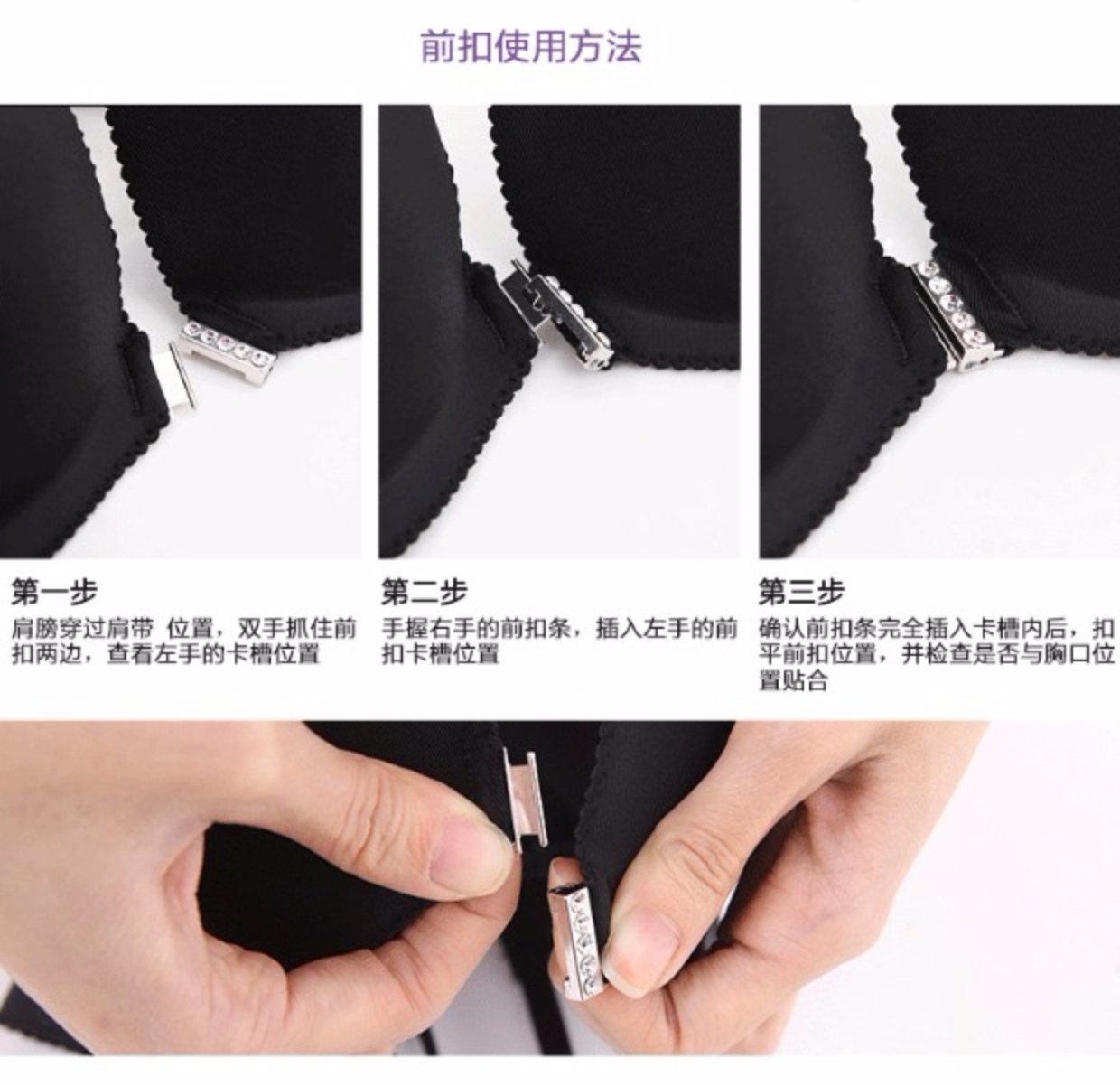 前扣使用方法

第一步
肩膀穿过肩带 位置，双手抓住前扣两边，查看左手的卡槽位置

第二步
手握右手的前扣条，插入左手的前扣卡槽位置

第三步
确认前扣条完全插入卡槽内后，扣平前扣位置，并检查是否与胸口位置贴合