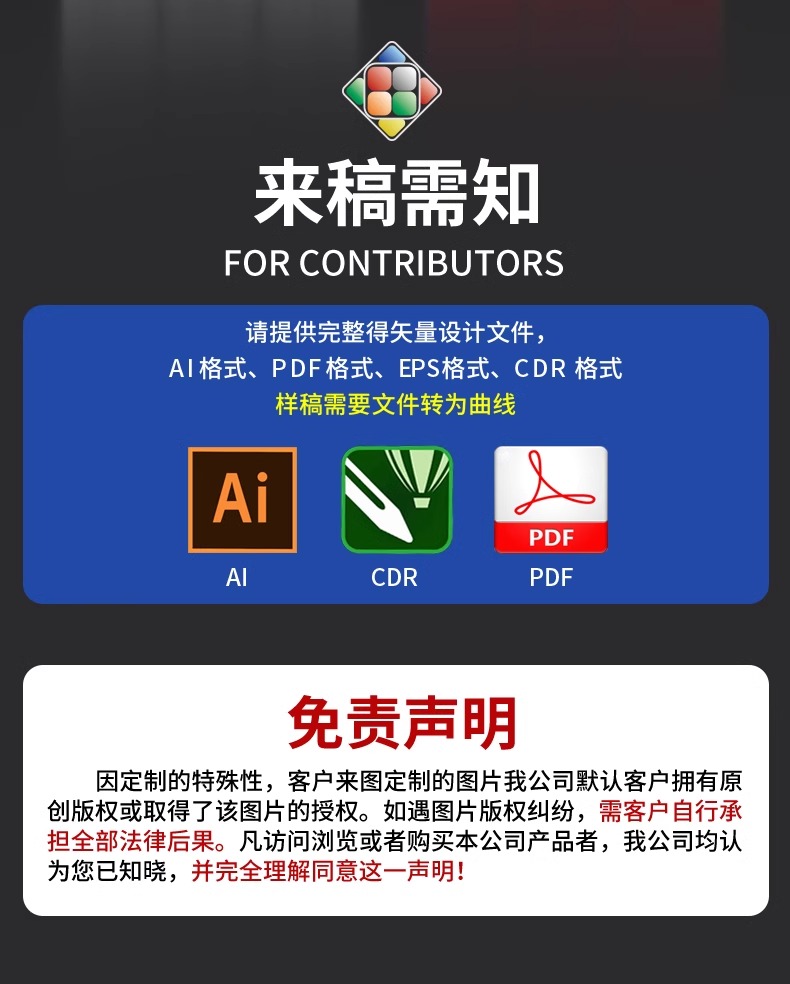 来稿需知
FOR CONTRIBUTORS

请提供完整得矢量设计文件，
AI格式、PDF格式、EPS格式、CDR格式
样稿需要文件转为曲线

Ai
AI

CDR

PDF
PDF

免责声明

因定制的特殊性，客户来图定制的图片我公司默认客户拥有原创版权或取得了该图片的授权。如遇图片版权纠纷，需客户自行承担全部法律后果。凡访问浏览或者购买本公司产品者，我公司均认为您已知晓，并完全理解同意这一声明！