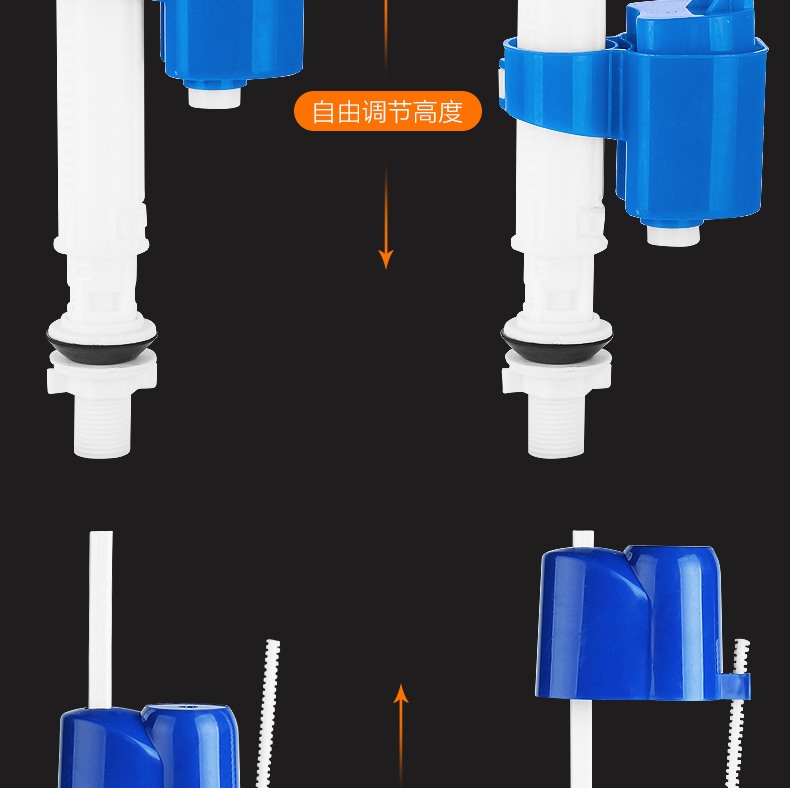 自由调节高度