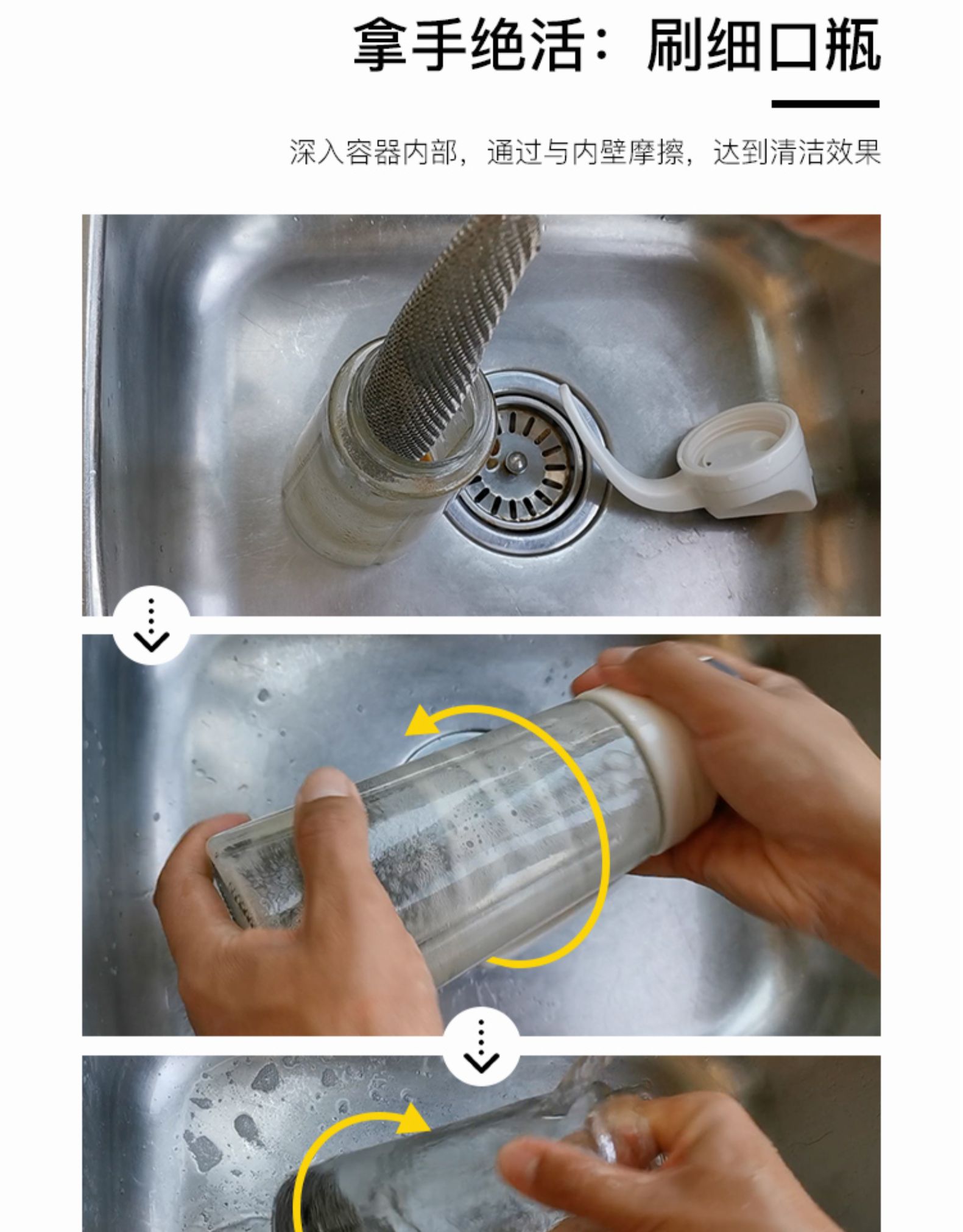 拿手绝活：刷细口瓶

深入容器内部，通过与内壁摩擦，达到清洁效果