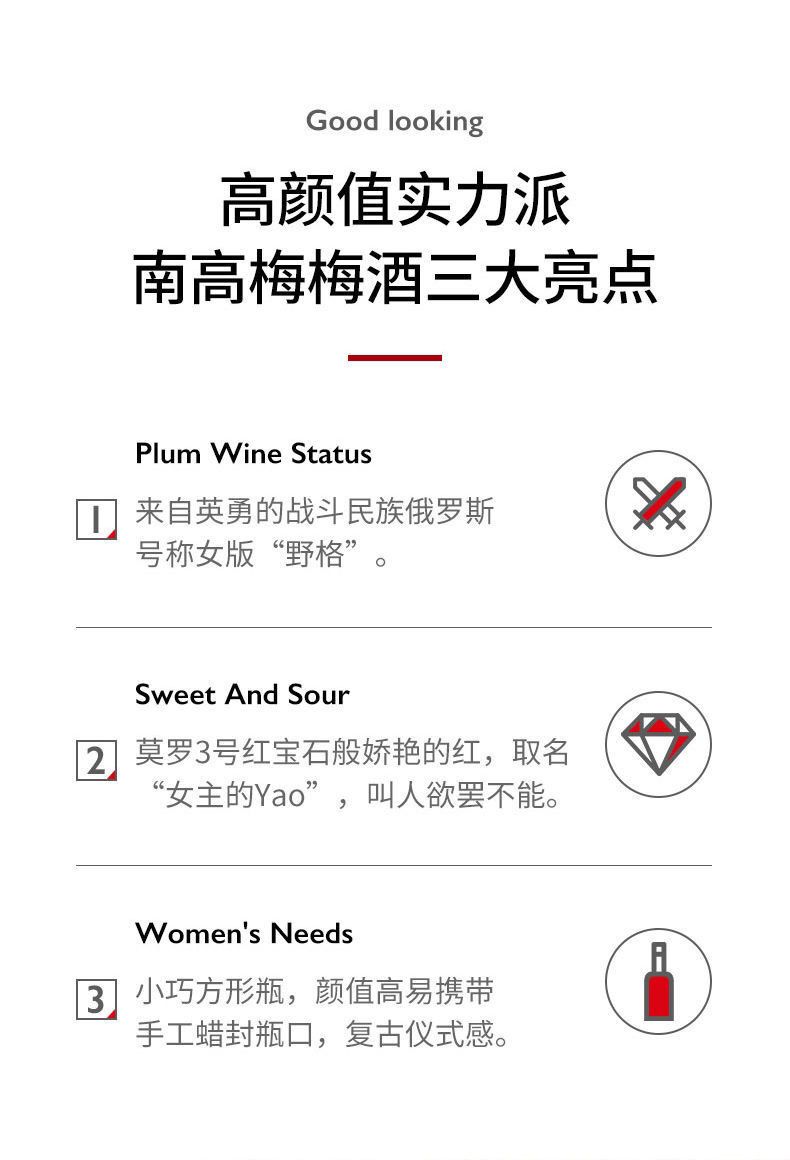 Good looking

高颜值实力派
南高梅梅酒三大亮点

Plum Wine Status

1

来自英勇的战斗民族俄罗斯
号称女版“野格”。

Sweet And Sour

2

莫罗3号红宝石般娇艳的红，取名
“女主的Yao”，叫人欲罢不能。

Women's Needs

3

小巧方形瓶，颜值高易携带
手工蜡封瓶口，复古仪式感。