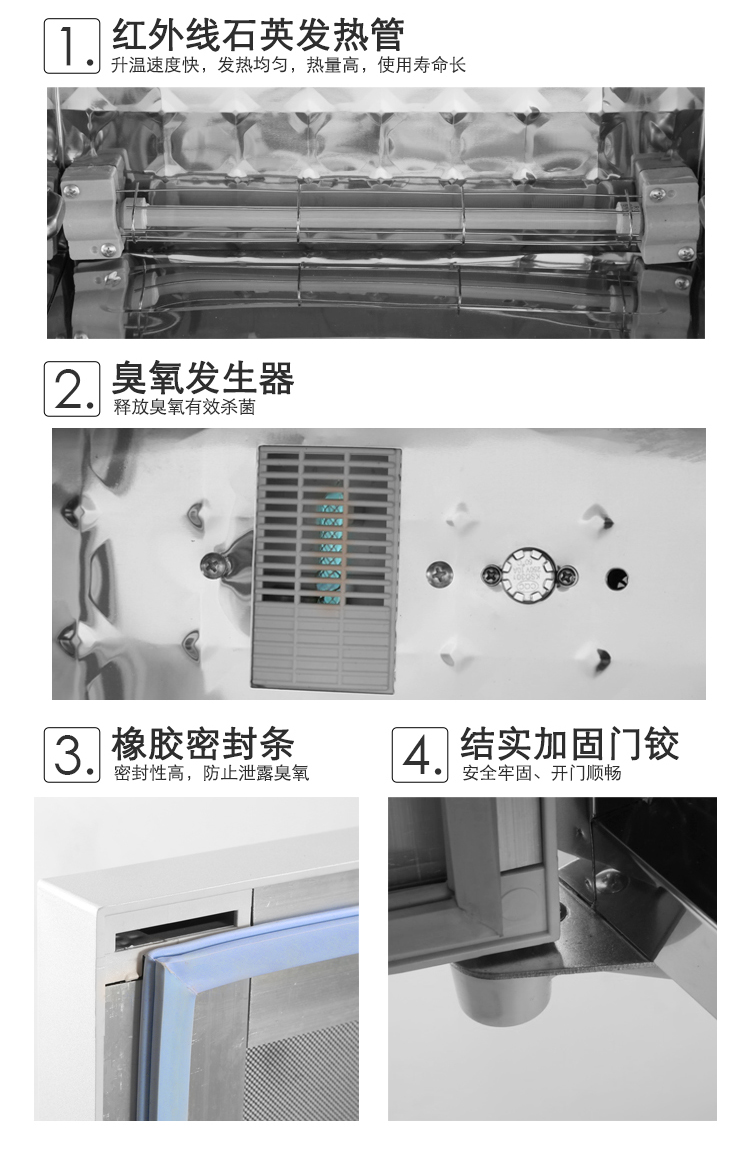 1. 红外线石英发热管
升温速度快，发热均匀，热量高，使用寿命长

2. 臭氧发生器
释放臭氧有效杀菌

3. 橡胶密封条
密封性高，防止泄露臭氧

4. 结实加固门铰
安全牢固、开门顺畅