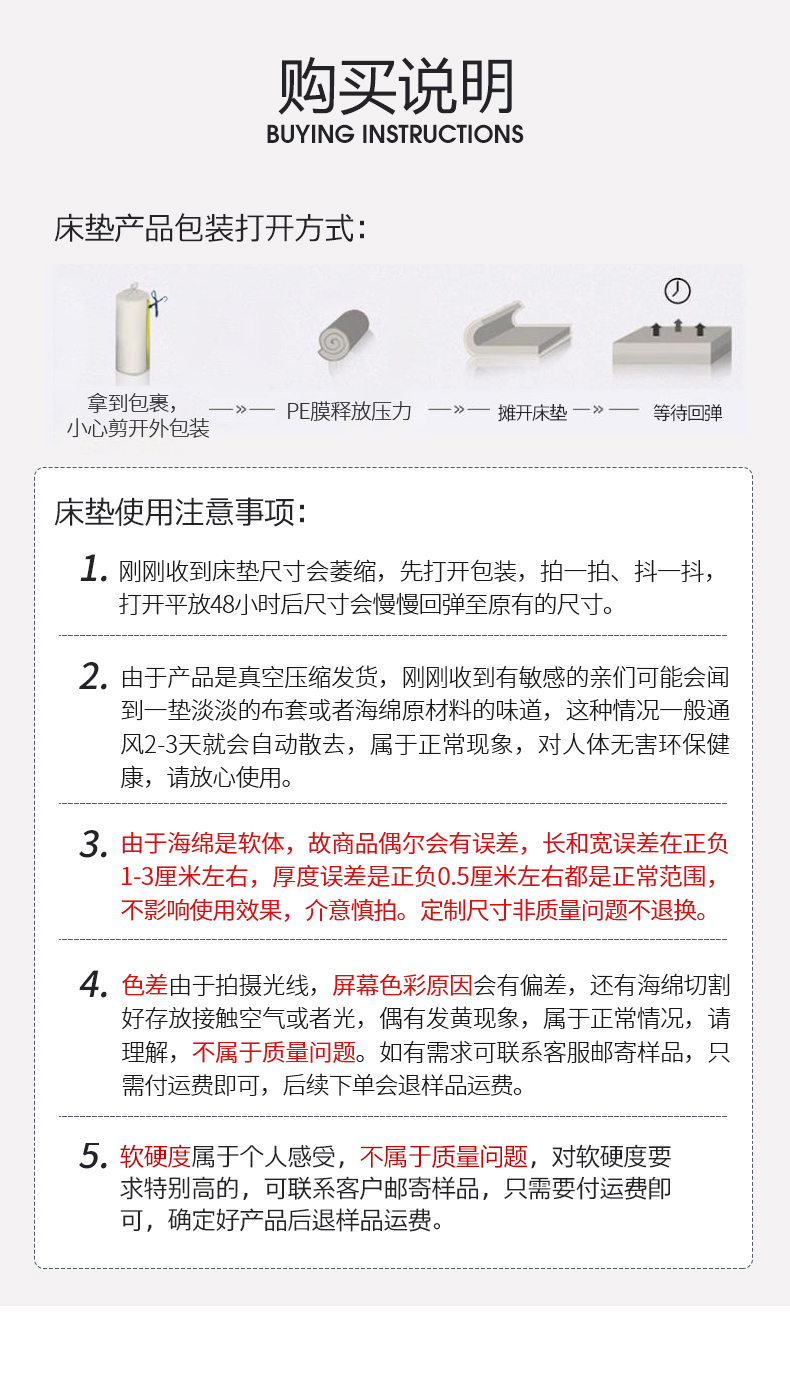 购买说明
BUYING INSTRUCTIONS

床垫产品包装打开方式：

拿到包裹，小心剪开外包装 —»— PE膜释放压力 —»— 摊开床垫 —»— 等待回弹

床垫使用注意事项：

1. 刚刚收到床垫尺寸会萎缩，先打开包装，拍一拍、抖一抖，打开平放48小时后尺寸会慢慢回弹至原有的尺寸。

2. 由于产品是真空压缩发货，刚刚收到有敏感的亲们可能会闻到一垫淡淡的布套或者海绵原材料的味道，这种情况一般通风2-3天就会自动散去，属于正常现象，对人体无害环保健康，请放心使用。

3. 由于海绵是软体，故商品偶尔会有误差，长和宽误差在正负1-3厘米左右，厚度误差是正负0.5厘米左右都是正常范围，不影响使用效果，介意慎拍。定制尺寸非质量问题不退换。

4. 色差由于拍摄光线，屏幕色彩原因会有偏差，还有海绵切割好存放接触空气或者光，偶有发黄现象，属于正常情况，请理解，不属于质量问题。如有需求可联系客服邮寄样品，只需付运费即可，后续下单会退样品运费。

5. 软硬度属于个人感受，不属于质量问题，对软硬度要求特别高的，可联系客户邮寄样品，只需要付运费即可，确定好产品后退样品运费。