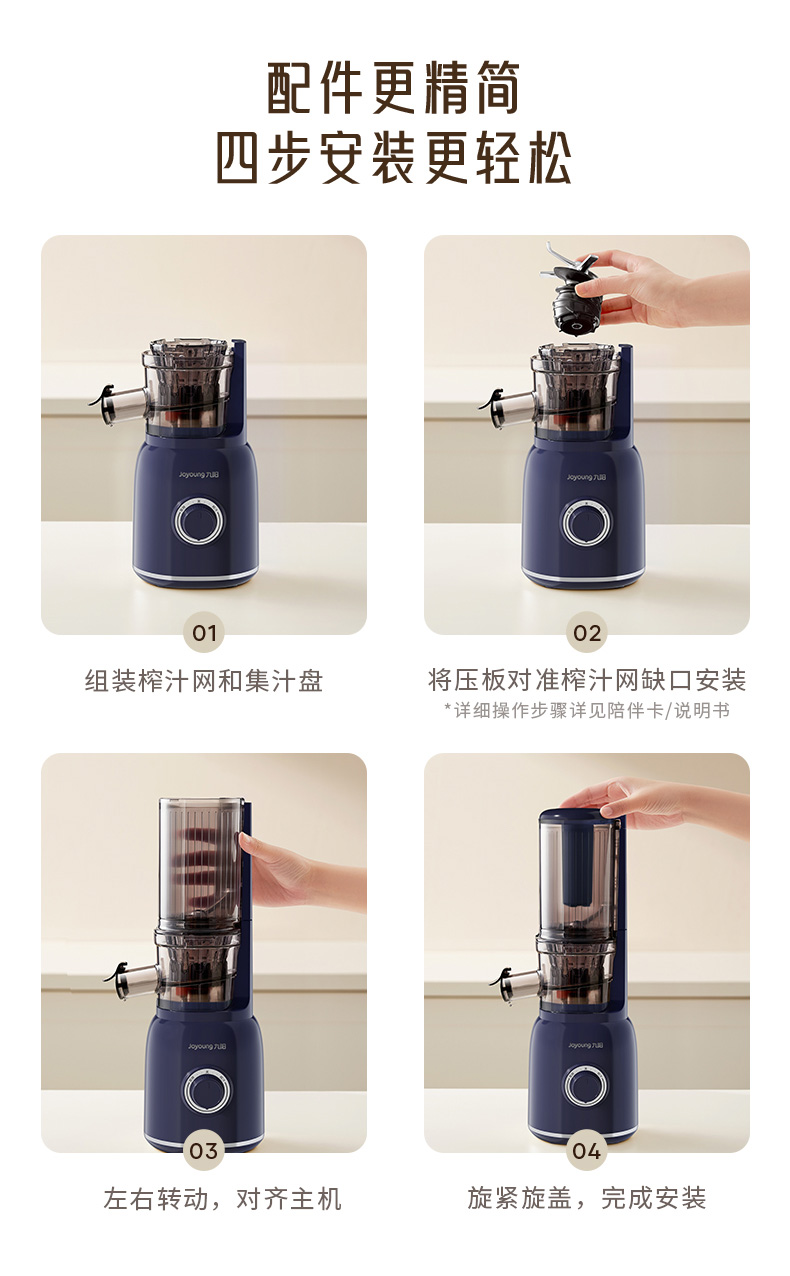 配件更精简
四步安装更轻松

Joyoung 九阳

01

组装榨汁网和集汁盘

Joyoung 九阳

02

将压板对准榨汁网缺口安装
*详细操作步骤详见陪伴卡/说明书

Joyoung 九阳

03

左右转动，对齐主机

Joyoung 九阳

04

旋紧旋盖，完成安装