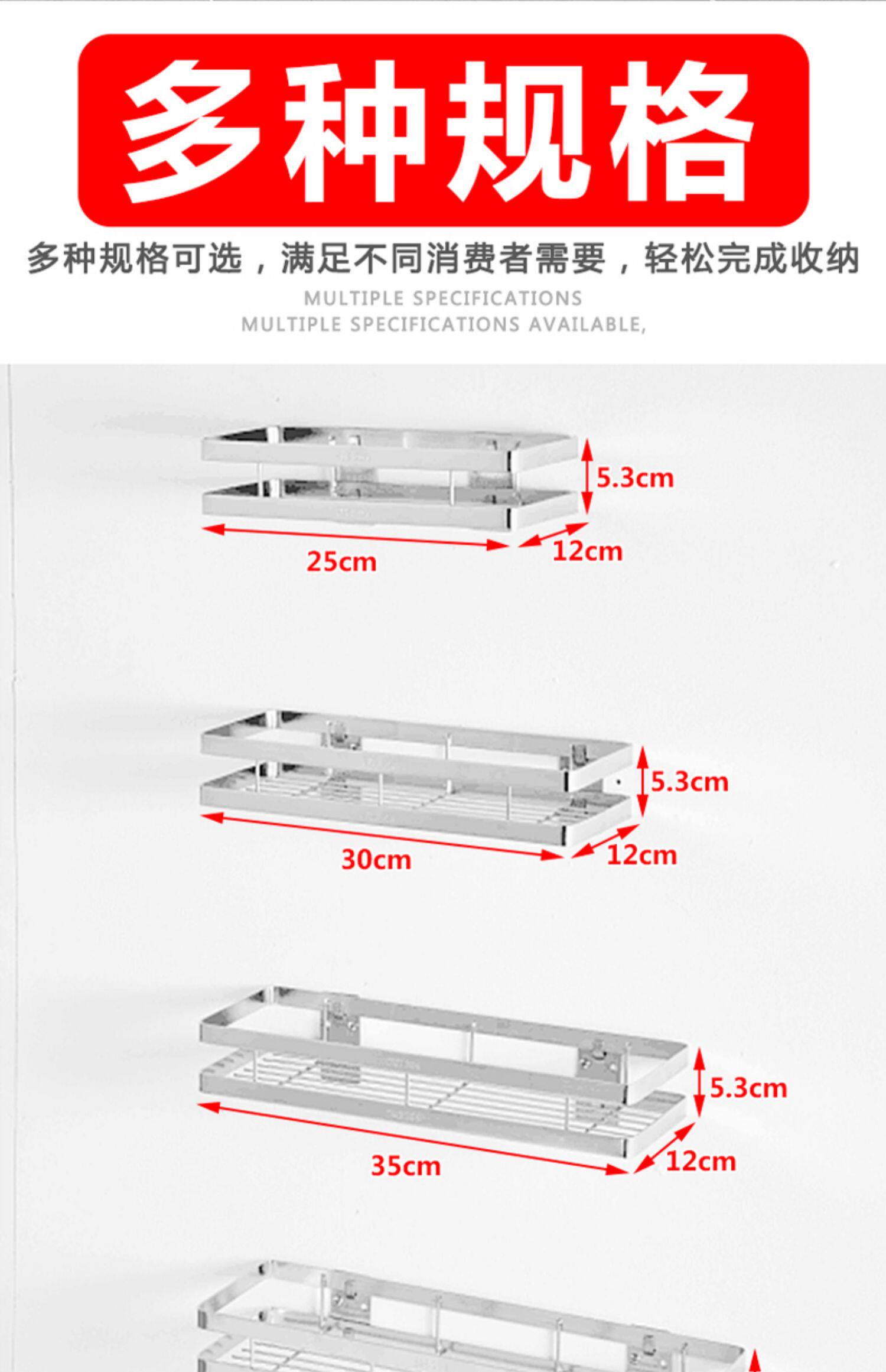 多种规格

多种规格可选，满足不同消费者需要，轻松完成收纳

MULTIPLE SPECIFICATIONS
MULTIPLE SPECIFICATIONS AVAILABLE,

5.3cm
25cm
12cm

5.3cm
30cm
12cm

5.3cm
35cm
12cm