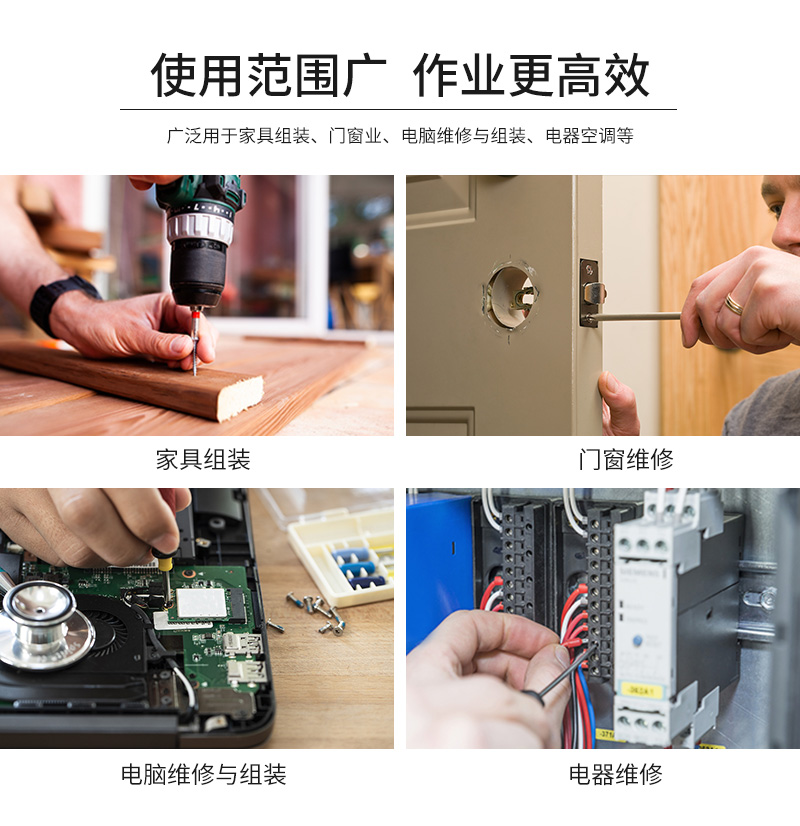 使用范围广 作业更高效

广泛用于家具组装、门窗业、电脑维修与组装、电器空调等

家具组装

门窗维修

电脑维修与组装

电器维修